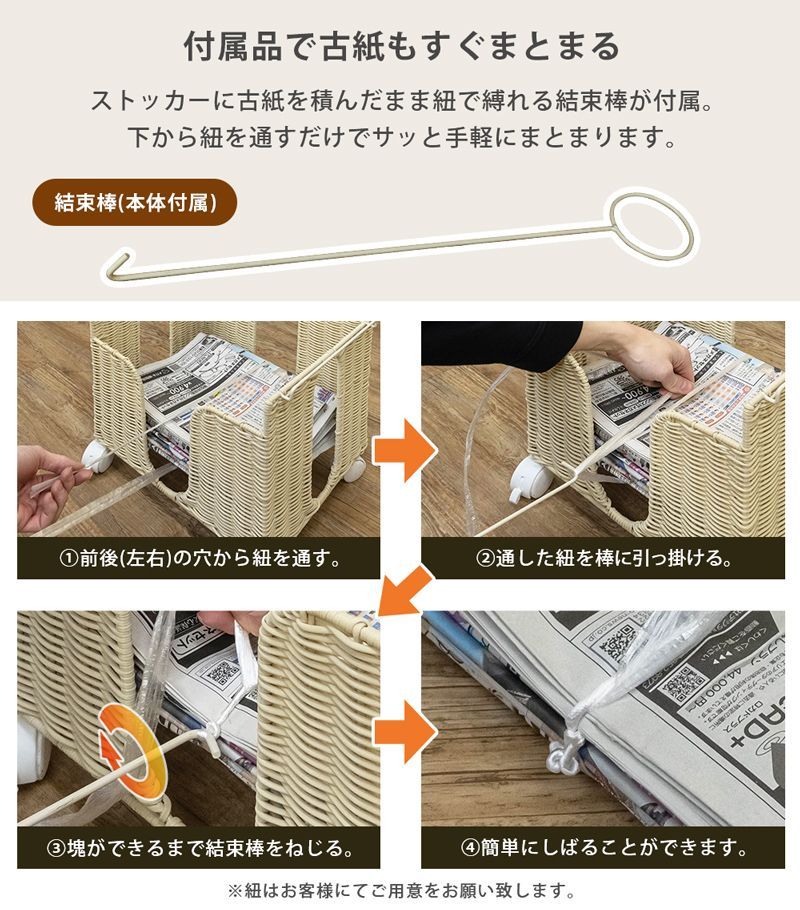 付属品で古紙もすぐまとまる

ストッカーに古紙を積んだまま紐で縛れる結束棒が付属。
下から紐を通すだけでサッと手軽にまとまります。

結束棒(本体付属)

①前後(左右)の穴から紐を通す。

②通した紐を棒に引っ掛ける。

③塊ができるまで結束棒をねじる。

④簡単にしばることができます。

※紐はお客様にてご用意をお願い致します。