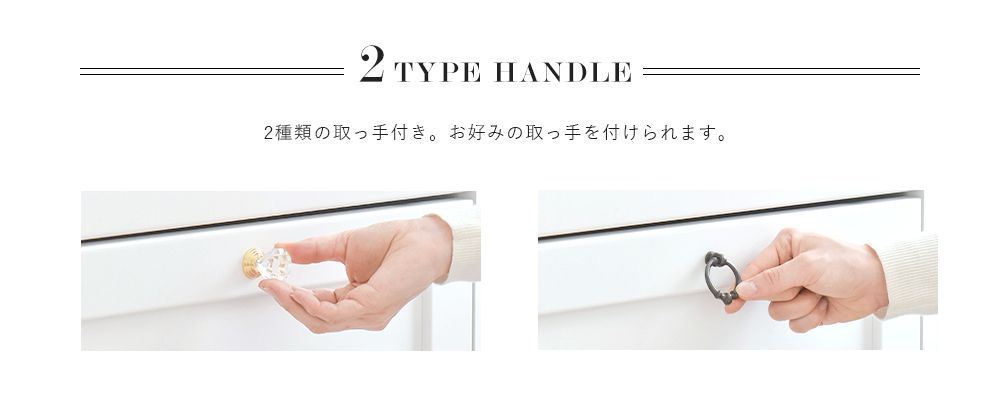 2 TYPE HANDLE

2種類の取っ手付き。お好みの取っ手を付けられます。