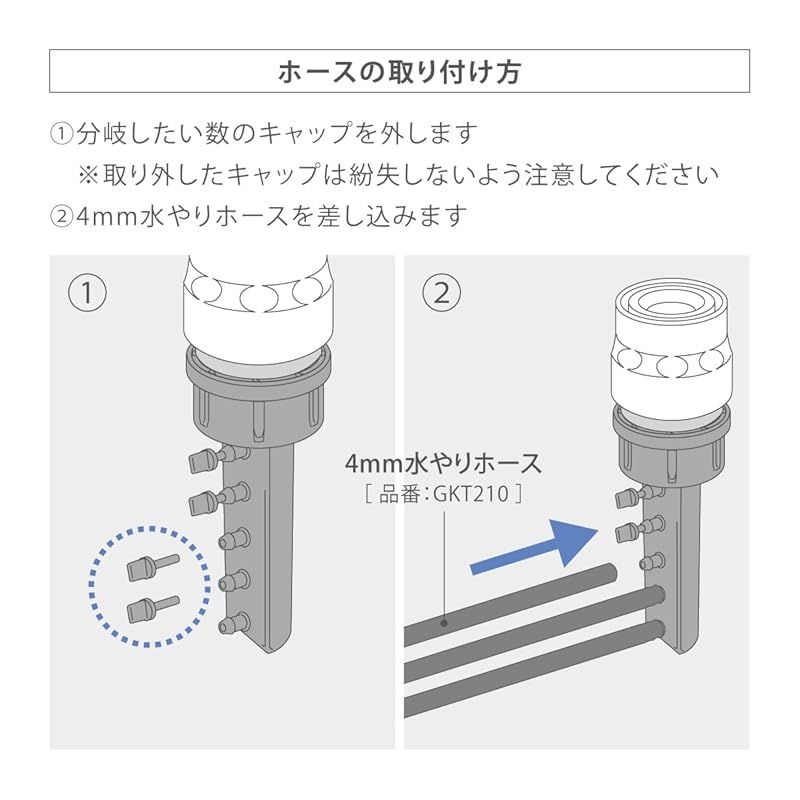 ホースの取り付け方

①分岐したい数のキャップを外します
※取り外したキャップは紛失しないよう注意してください
②4mm水やりホースを差し込みます

①

②

4mm水やりホース
［ 品番：GKT210 ］