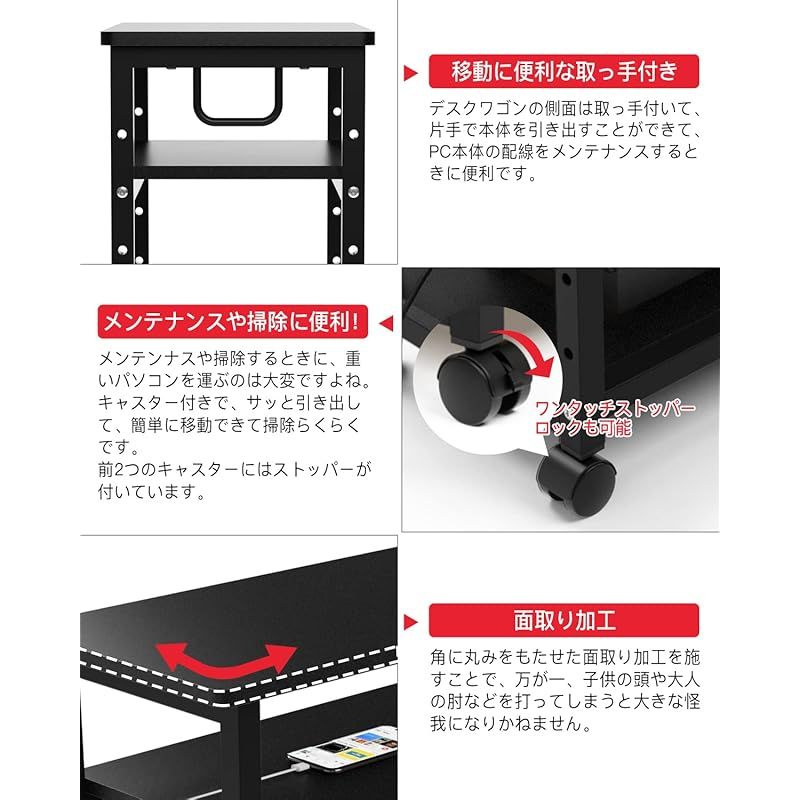 移動に便利な取っ手付き

デスクワゴンの側面は取っ手付いて、片手で本体を引き出すことができて、PC本体の配線をメンテナンスするときに便利です。

メンテナンスや掃除に便利!

メンテンナスや掃除するときに、重いパソコンを運ぶのは大変ですよね。キャスター付きで、サッと引き出して、簡単に移動できて掃除らくらくです。
前2つのキャスターにはストッパーが付いています。

ワンタッチストッパーロックも可能

面取り加工

角に丸みをもたせた面取り加工を施すことで、万が一、子供の頭や大人の肘などを打ってしまうと大きな怪我になりかねません。