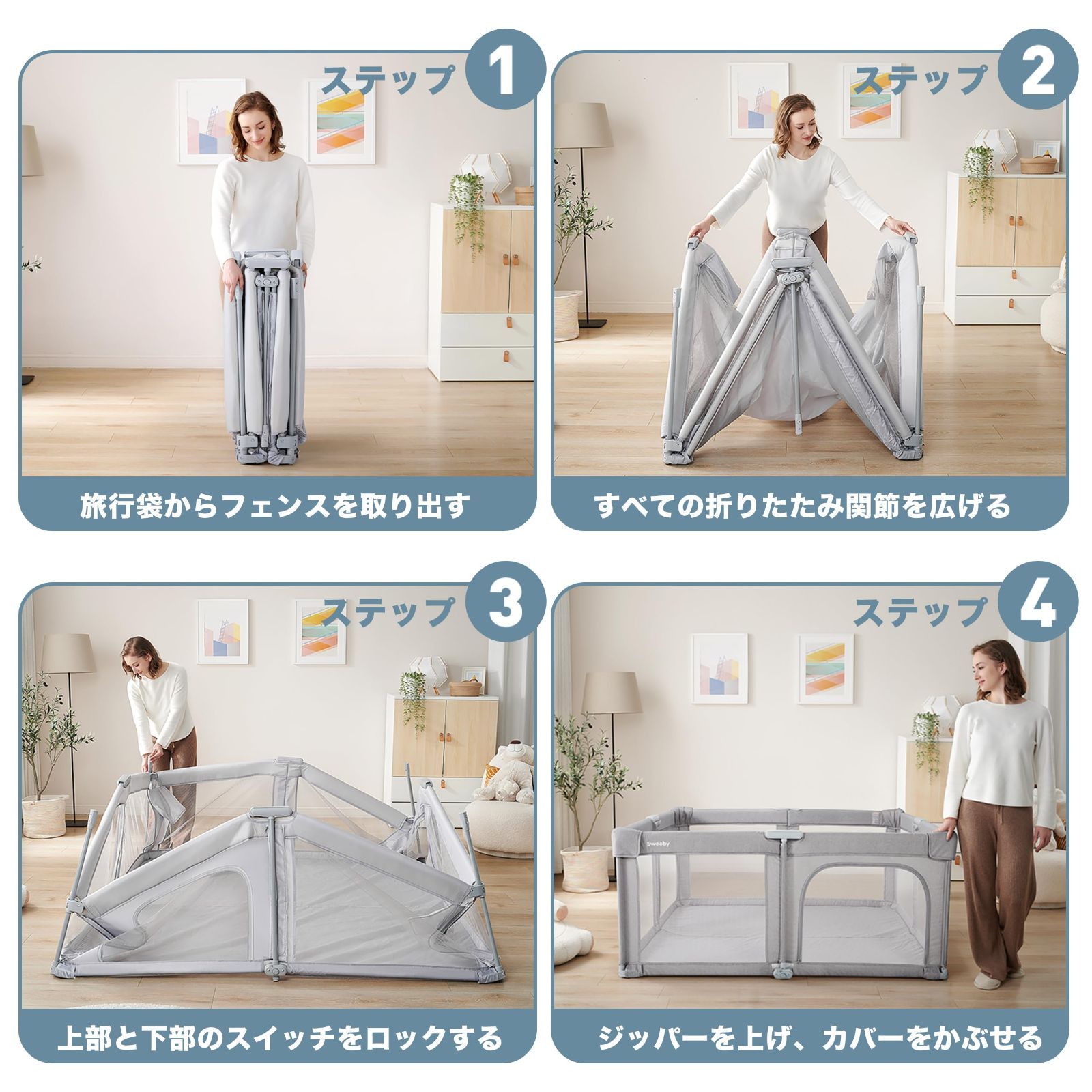 ステップ 1

旅行袋からフェンスを取り出す

ステップ 2

すべての折りたたみ関節を広げる

ステップ 3

上部と下部のスイッチをロックする

ステップ 4

Swooby

ジッパーを上げ、カバーをかぶせる