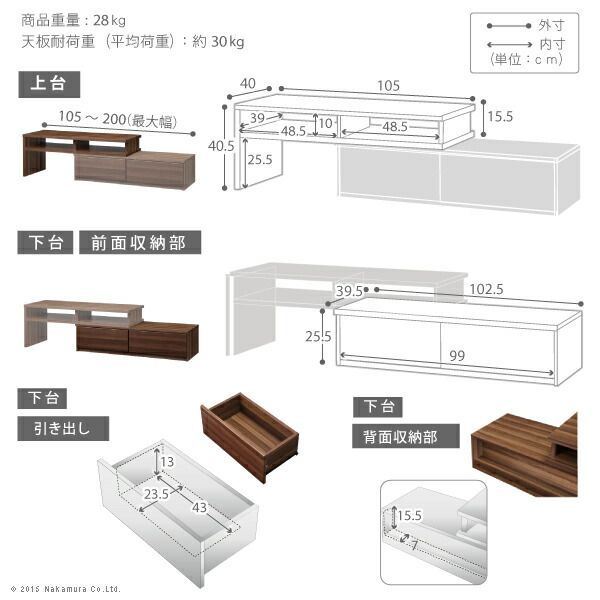 商品重量：28kg
天板耐荷重（平均荷重）：約 30kg

外寸
内寸
(単位：cm)

上台

105 ～ 200(最大幅)

40
105
39
10
48.5
48.5
15.5
40.5
25.5

下台
前面収納部

39.5
102.5
25.5
99

下台
引き出し

13
23.5
43

下台
背面収納部

15.5
7

© 2015 Nakamura Co.Ltd.