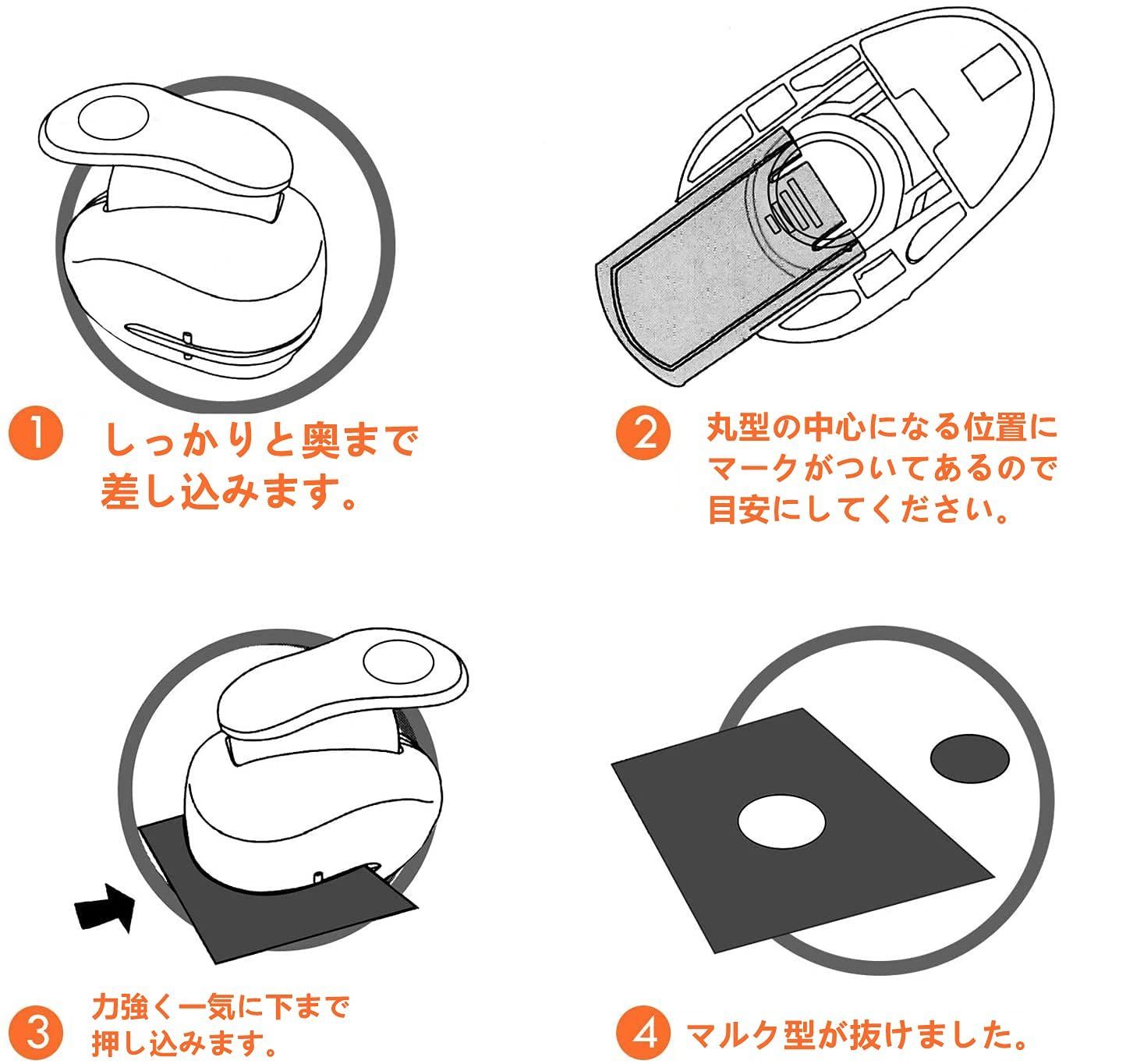 1 しっかりと奥まで差し込みます。

2 丸型の中心になる位置にマークがついてあるので目安にしてください。

3 力強く一気に下まで押し込みます。

4 マルク型が抜けました。