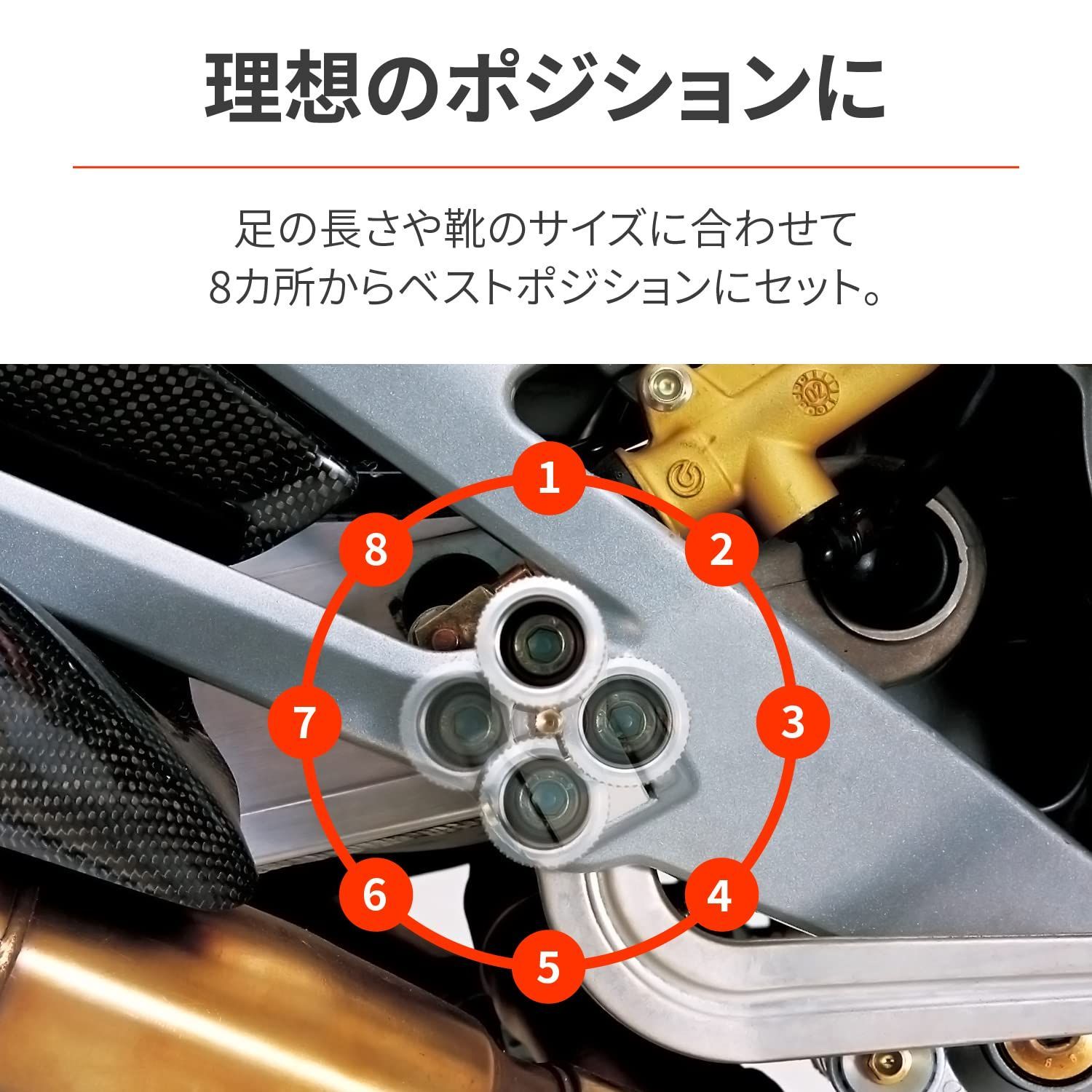 理想のポジションに

足の長さや靴のサイズに合わせて
8カ所からベストポジションにセット。

1
2
3
4
5
6
7
8