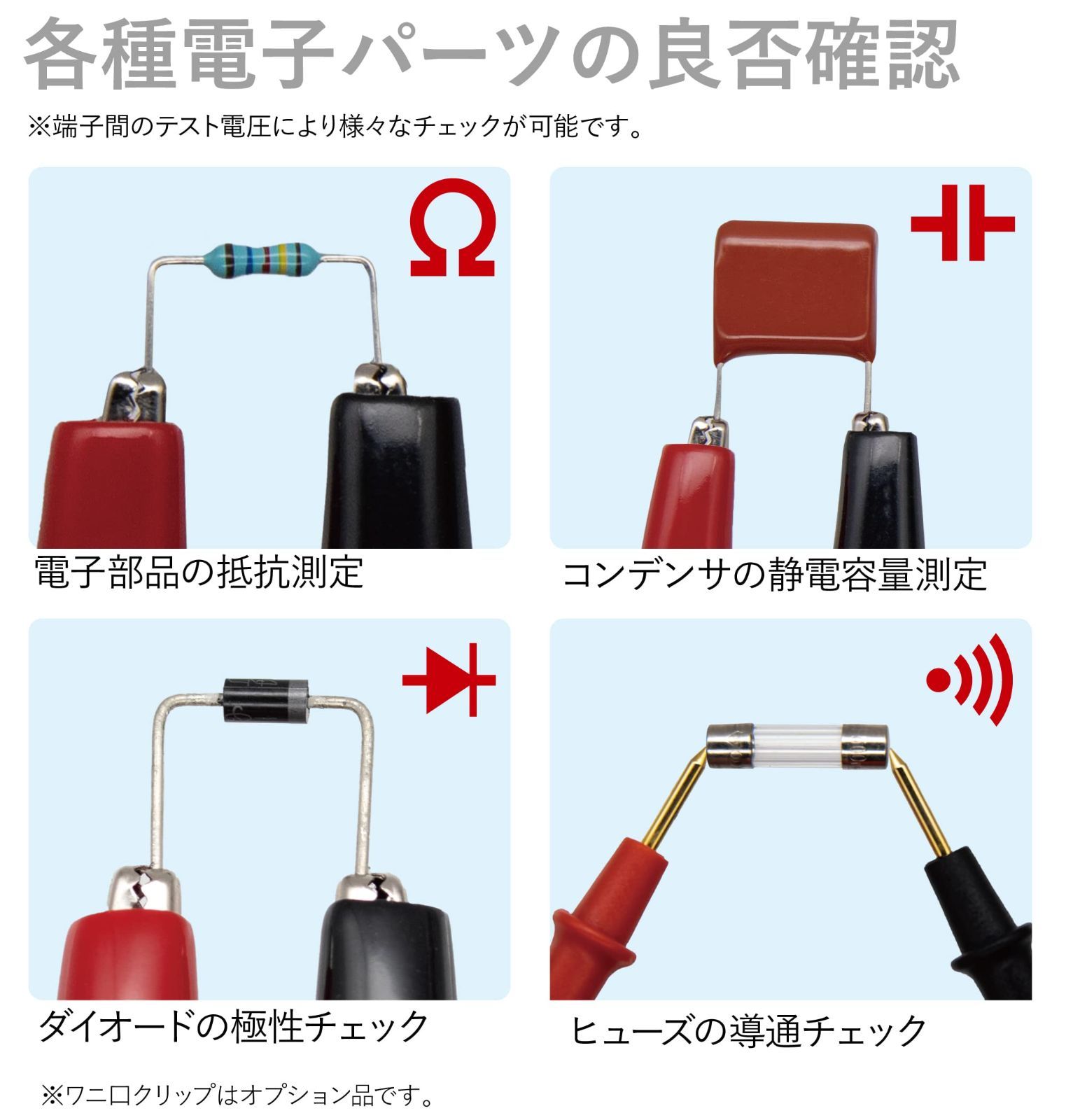 各種電子パーツの良否確認

※端子間のテスト電圧により様々なチェックが可能です。

Ω

電子部品の抵抗測定

コンデンサの静電容量測定

ダイオードの極性チェック

ヒューズの導通チェック

※ワニ口クリップはオプション品です。