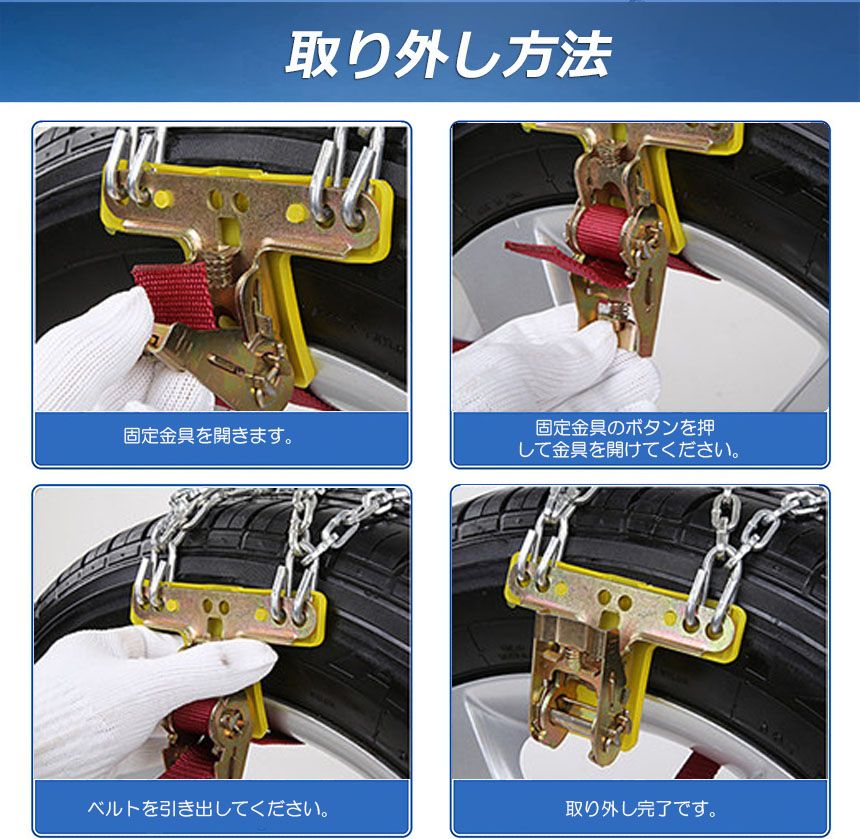 取り外し方法

固定金具を開きます。

固定金具のボタンを押して金具を開けてください。

ベルトを引き出してください。

取り外し完了です。