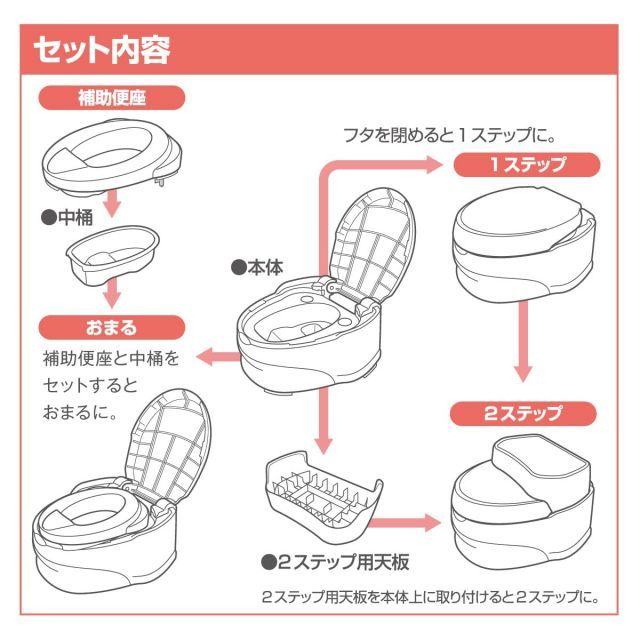 セット内容

補助便座

●中桶

おまる

補助便座と中桶をセットするとおまるに。

●本体

フタを閉めると１ステップに。

１ステップ

２ステップ

●２ステップ用天板

２ステップ用天板を本体上に取り付けると２ステップに。