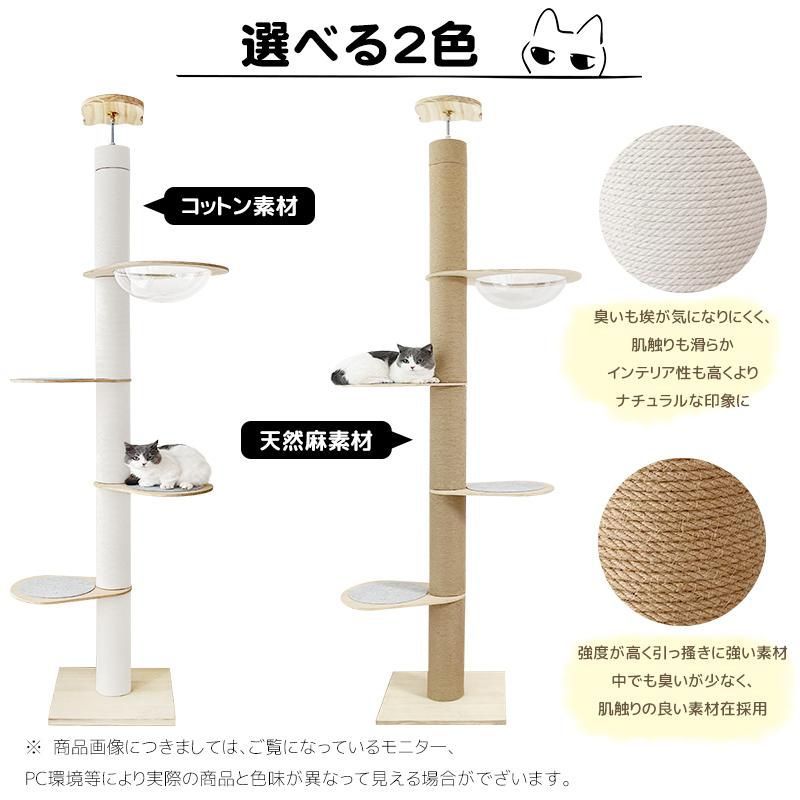 選べる2色

コットン素材

天然麻素材

臭いも埃が気になりにくく、
肌触りも滑らか
インテリア性も高くより
ナチュラルな印象に

強度が高く引っ掻きに強い素材
中でも臭いが少なく、
肌触りの良い素材在採用

※ 商品画像につきましては、ご覧になっているモニター、
PC環境等により実際の商品と色味が異なって見える場合がでざいます。