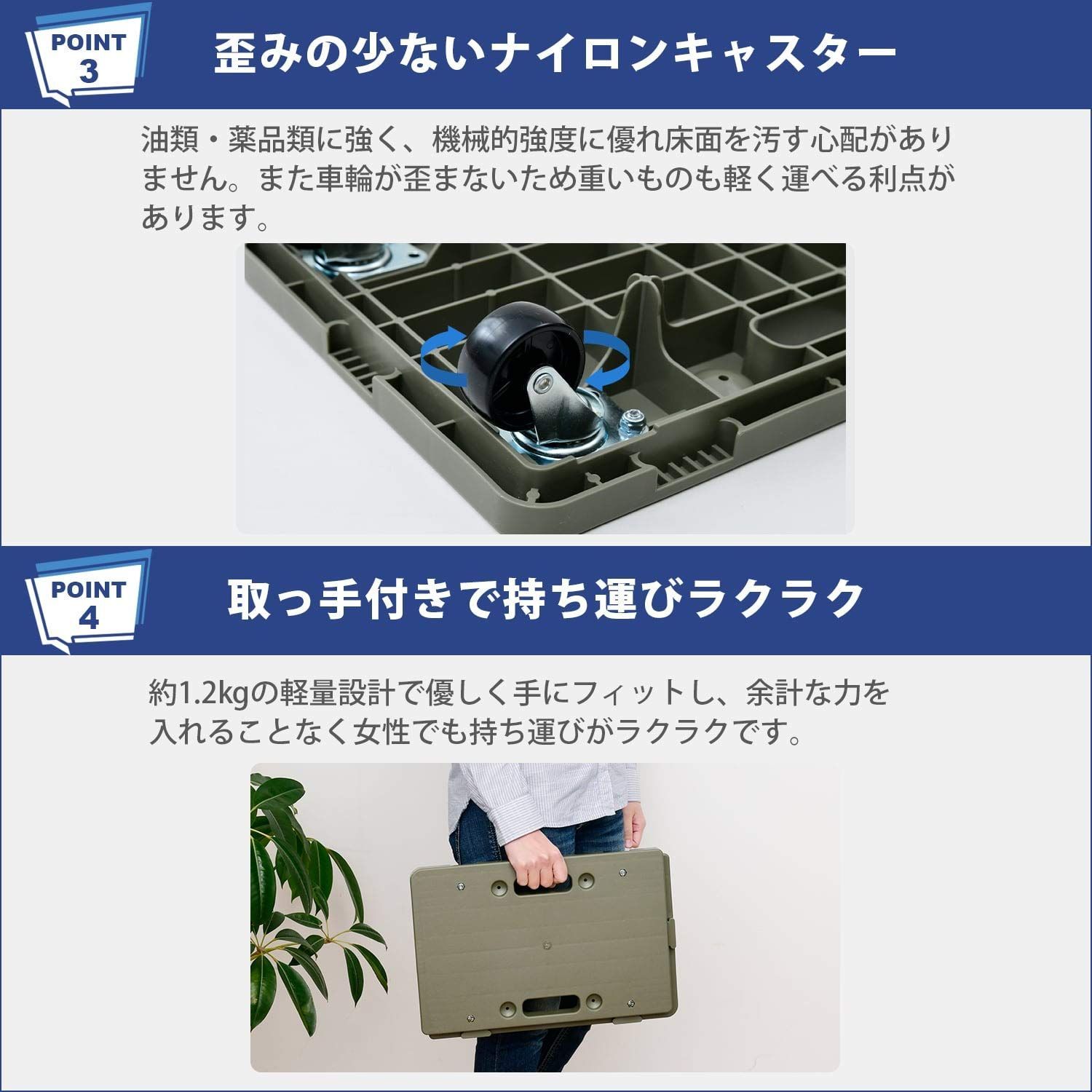 POINT 3

歪みの少ないナイロンキャスター

油類・薬品類に強く、機械的強度に優れ床面を汚す心配がありません。また車輪が歪まないため重いものも軽く運べる利点があります。

POINT 4

取っ手付きで持ち運びラクラク

約1.2kgの軽量設計で優しく手にフィットし、余計な力を入れることなく女性でも持ち運びがラクラクです。