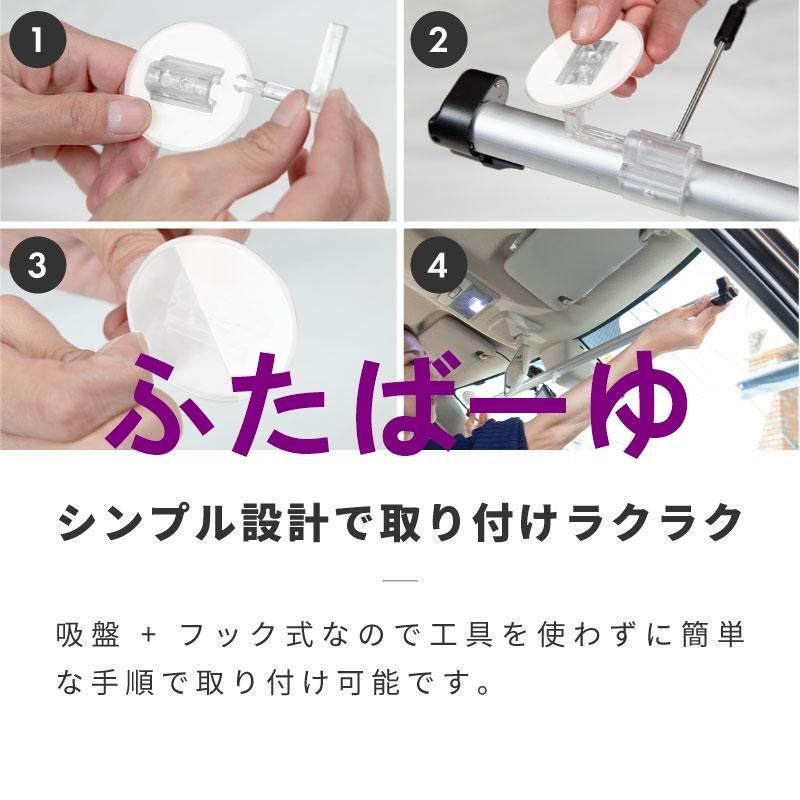 1

2

3

4

ふたばーゆ

シンプル設計で取り付けラクラク

吸盤 + フック式なので工具を使わずに簡単な手順で取り付け可能です。