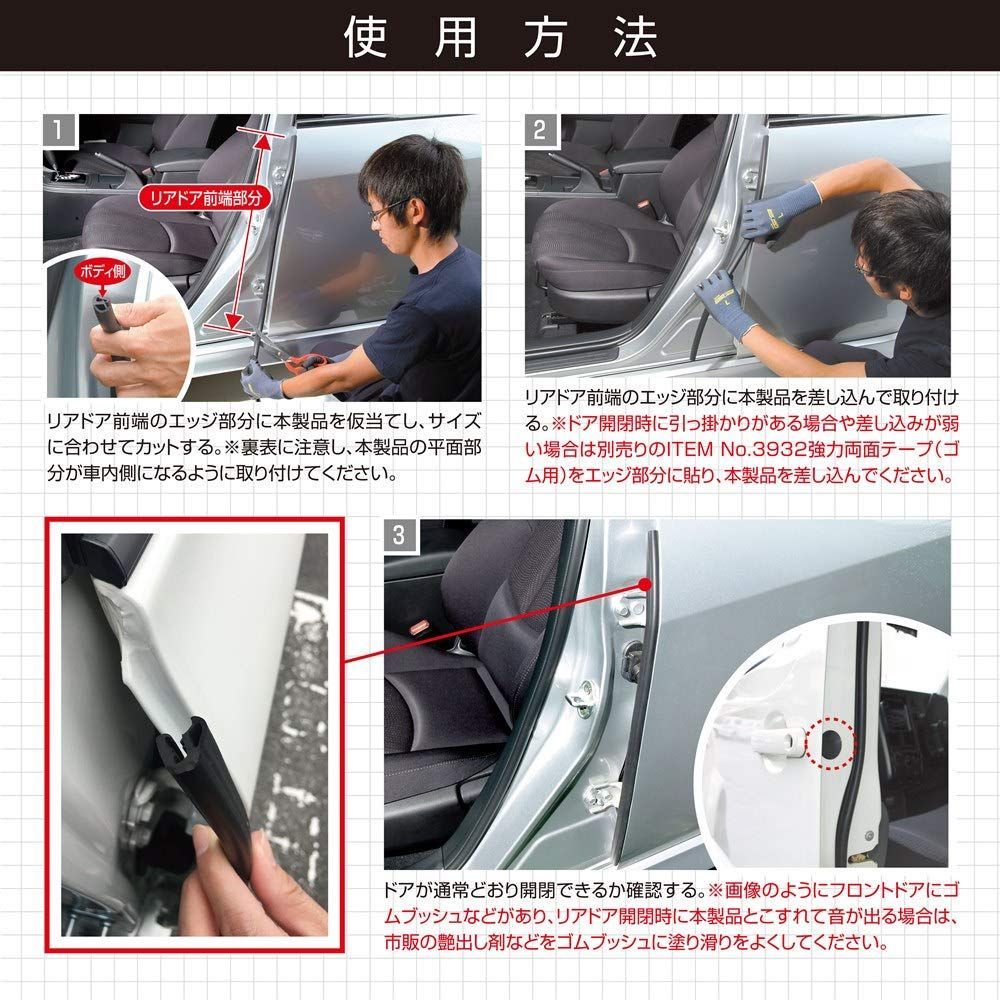 使用方法

1

リアドア前端部分

ボディ側

リアドア前端のエッジ部分に本製品を仮当てし、サイズに合わせてカットする。※裏表に注意し、本製品の平面部分が車内側になるように取り付けてください。

2

リアドア前端のエッジ部分に本製品を差し込んで取り付ける。※ドア開閉時に引っ掛かりがある場合や差し込みが弱い場合は別売りのITEM No.3932強力両面テープ(ゴム用)をエッジ部分に貼り、本製品を差し込んでください。

3

ドアが通常どおり開閉できるか確認する。※画像のようにフロントドアにゴムブッシュなどがあり、リアドア開閉時に本製品とこすれて音が出る場合は、市販の艶出し剤などをゴムブッシュに塗り滑りをよくしてください。