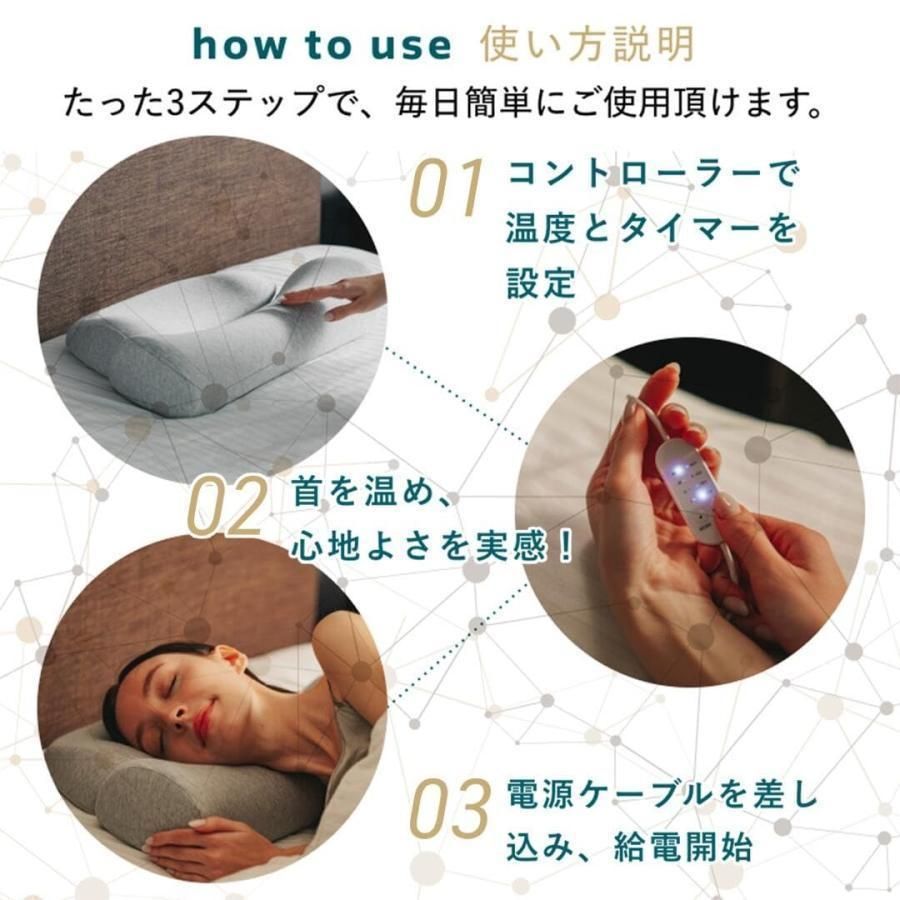 how to use 使い方説明
たった3ステップで、毎日簡単にご使用頂けます。

01 コントローラーで温度とタイマーを設定

02 首を温め、心地よさを実感！

03 電源ケーブルを差し込み、給電開始