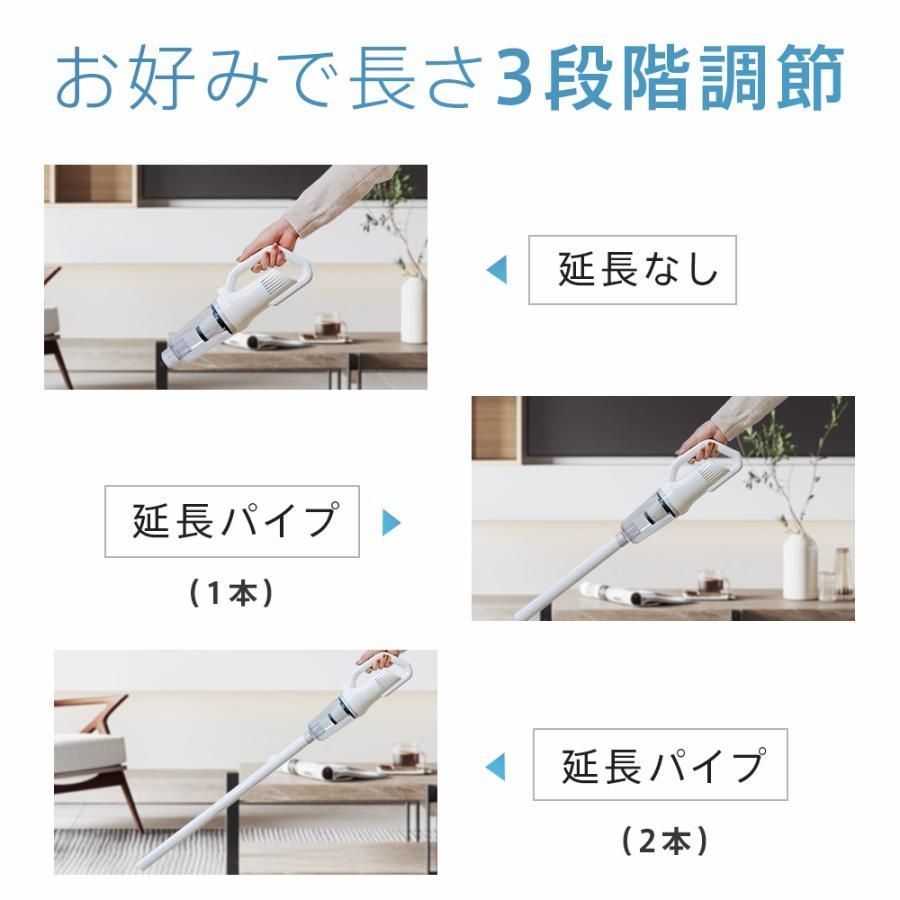 お好みで長さ3段階調節

延長なし

延長パイプ
（1本）

延長パイプ
（2本）