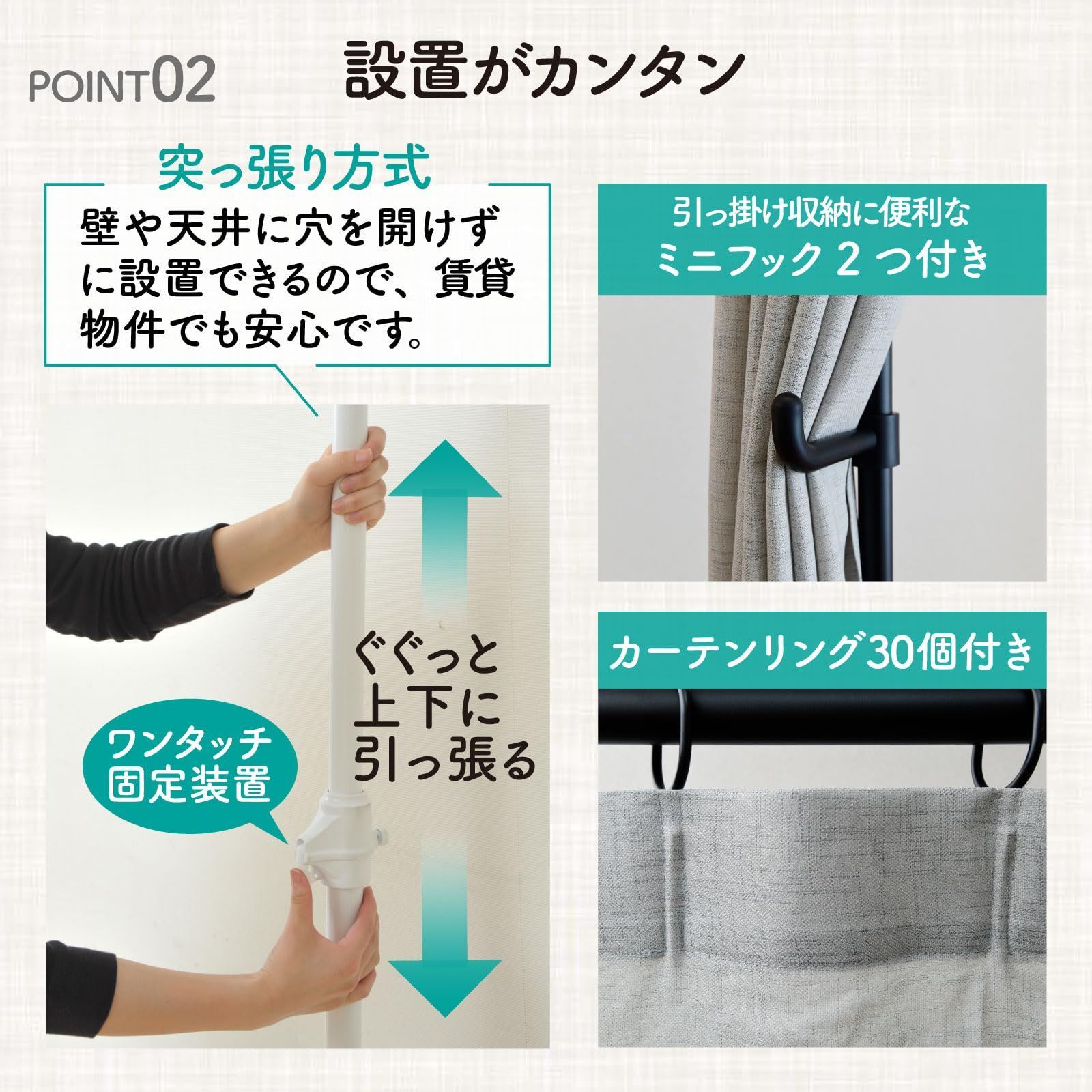 POINT02

設置がカンタン

突っ張り方式

壁や天井に穴を開けずに設置できるので、賃貸物件でも安心です。

ぐぐっと上下に引っ張る

ワンタッチ固定装置

引っ掛け収納に便利なミニフック 2 つ付き

カーテンリング30個付き