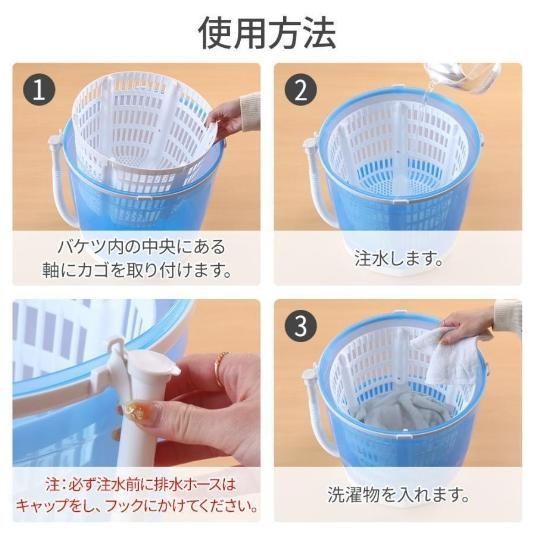 使用方法

1

バケツ内の中央にある軸にカゴを取り付けます。

2

注水します。

注：必ず注水前に排水ホースはキャップをし、フックにかけてください。

3

洗濯物を入れます。