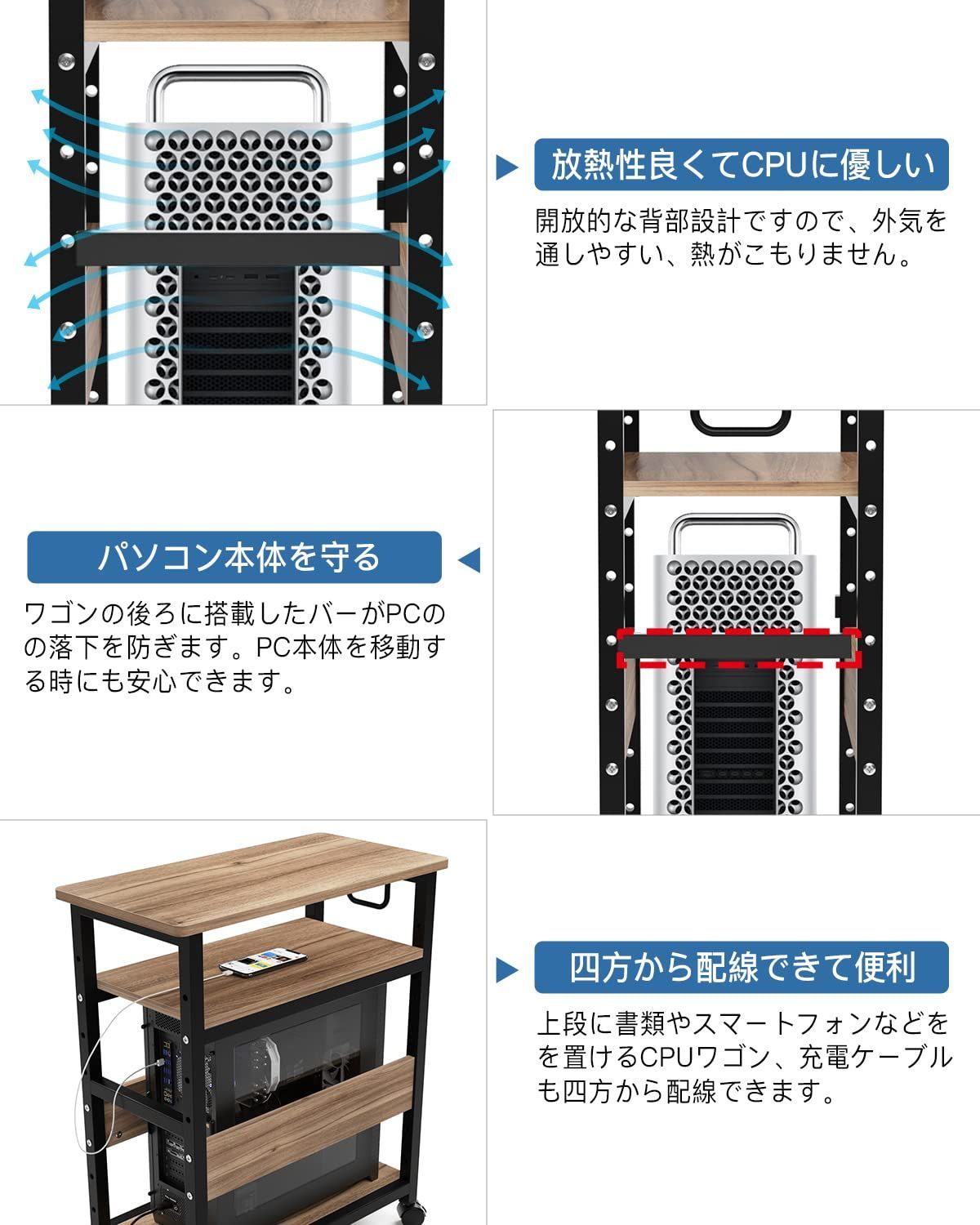 放熱性良くてCPUに優しい

開放的な背部設計ですので、外気を通しやすい、熱がこもりません。

パソコン本体を守る

ワゴンの後ろに搭載したバーがPCのの落下を防ぎます。PC本体を移動する時にも安心できます。

四方から配線できて便利

上段に書類やスマートフォンなどをを置けるCPUワゴン、充電ケーブルも四方から配線できます。