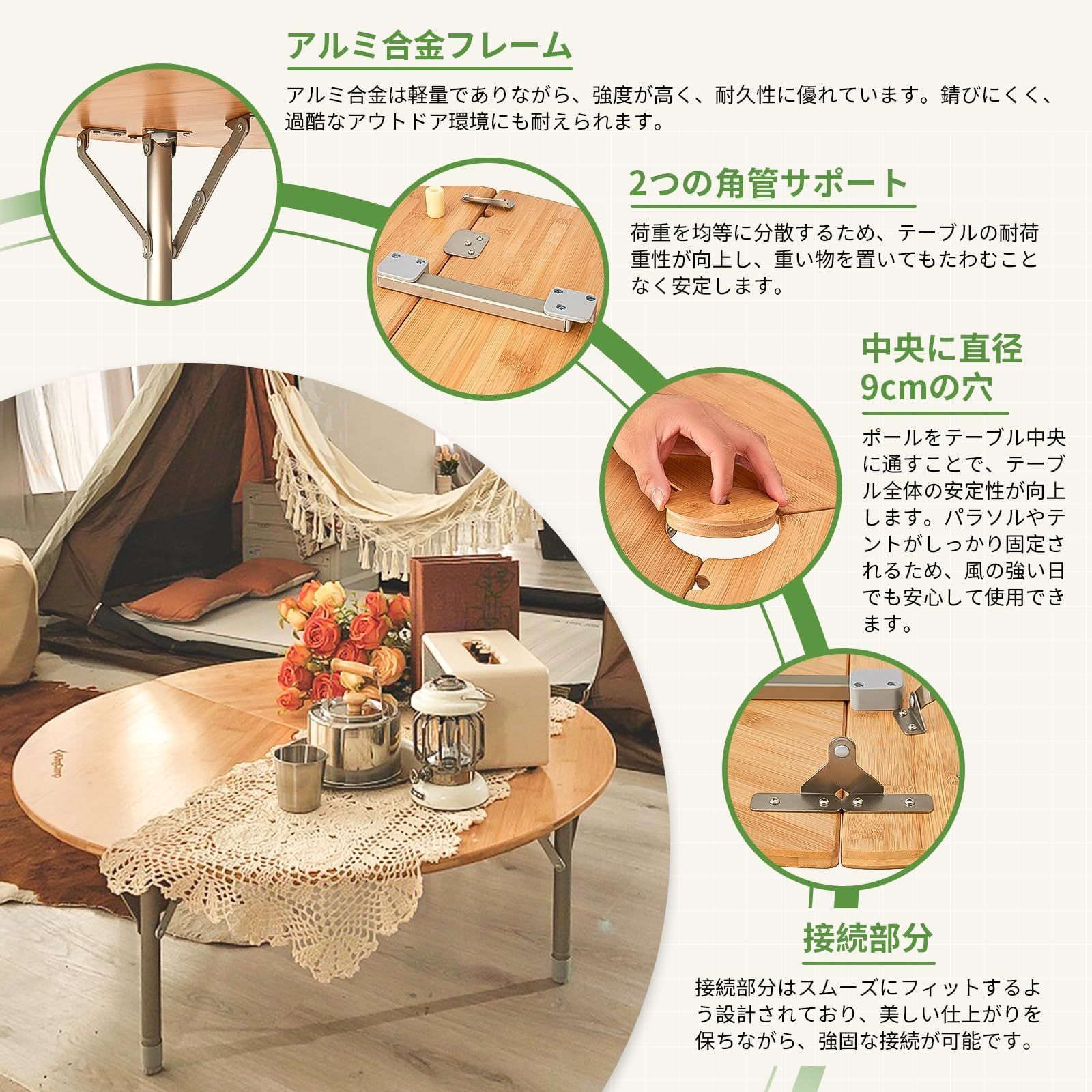 アルミ合金フレーム

アルミ合金は軽量でありながら、強度が高く、耐久性に優れています。錆びにくく、過酷なアウトドア環境にも耐えられます。

2つの角管サポート

荷重を均等に分散するため、テーブルの耐荷重性が向上し、重い物を置いてもたわむことなく安定します。

中央に直径9cmの穴

ポールをテーブル中央に通すことで、テーブル全体の安定性が向上します。パラソルやテントがしっかり固定されるため、風の強い日でも安心して使用できます。

接続部分

接続部分はスムーズにフィットするよう設計されており、美しい仕上がりを保ちながら、強固な接続が可能です。