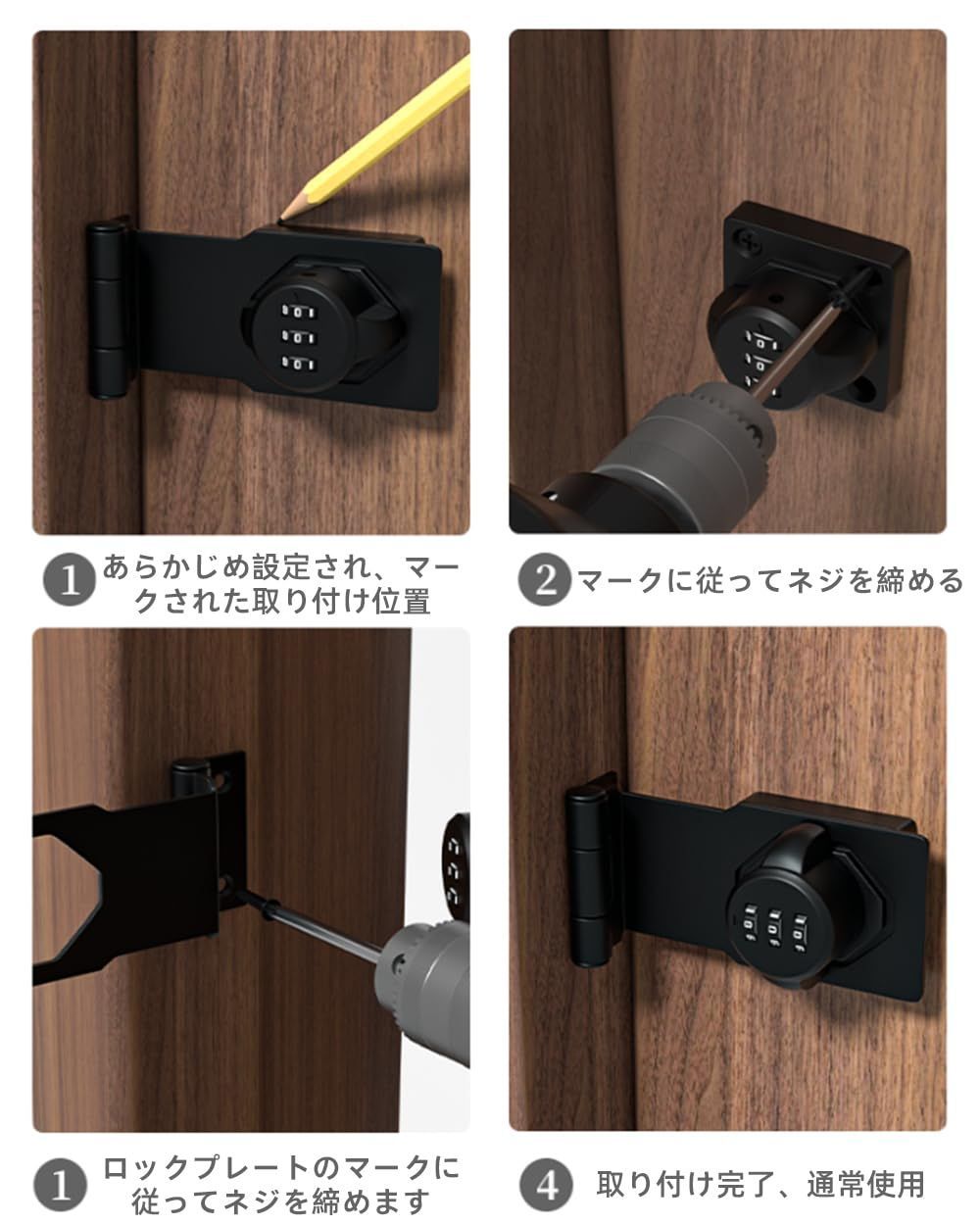 1 あらかじめ設定され、マークされた取り付け位置

2 マークに従ってネジを締める

1 ロックプレートのマークに従ってネジを締めます

4 取り付け完了、通常使用