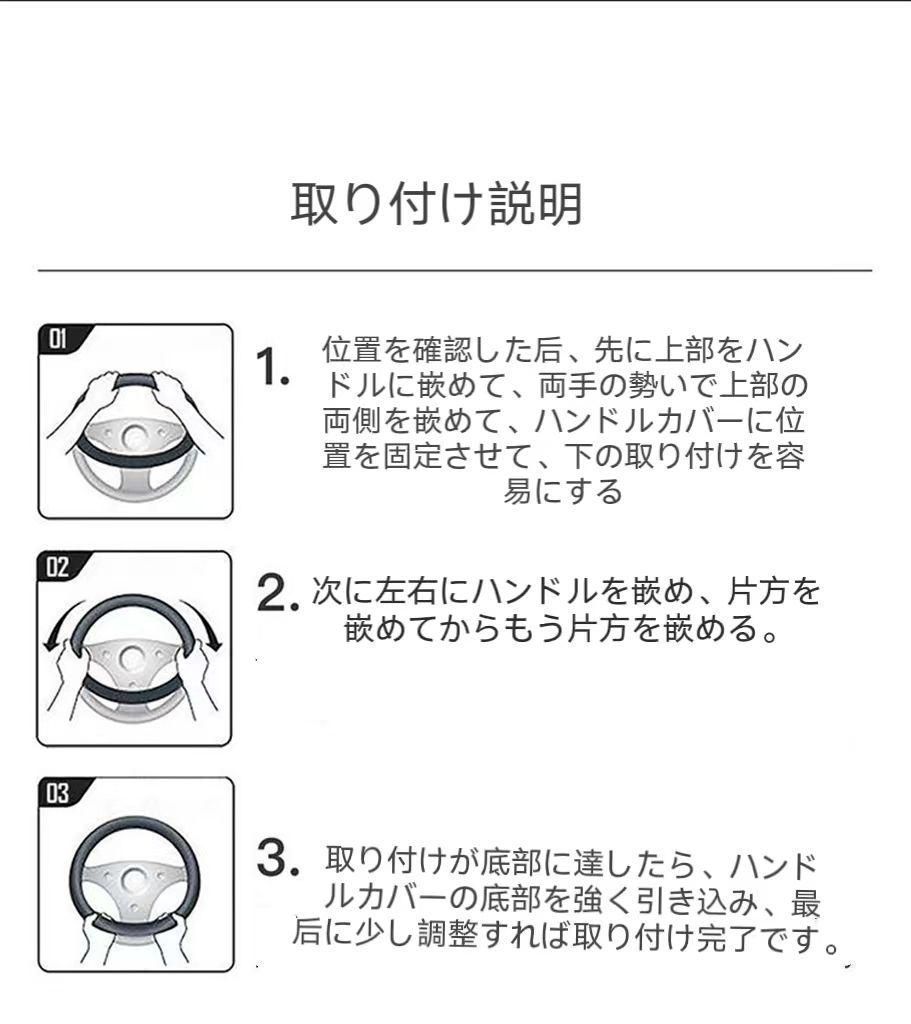 取り付け説明

01

1. 位置を確認した后、先に上部をハンドルに嵌めて、両手の勢いで上部の両側を嵌めて、ハンドルカバーに位置を固定させて、下の取り付けを容易にする

02

2. 次に左右にハンドルを嵌め、片方を嵌めてからもう片方を嵌める。

03

3. 取り付けが底部に達したら、ハンドルカバーの底部を強く引き込み、最后に少し調整すれば取り付け完了です。