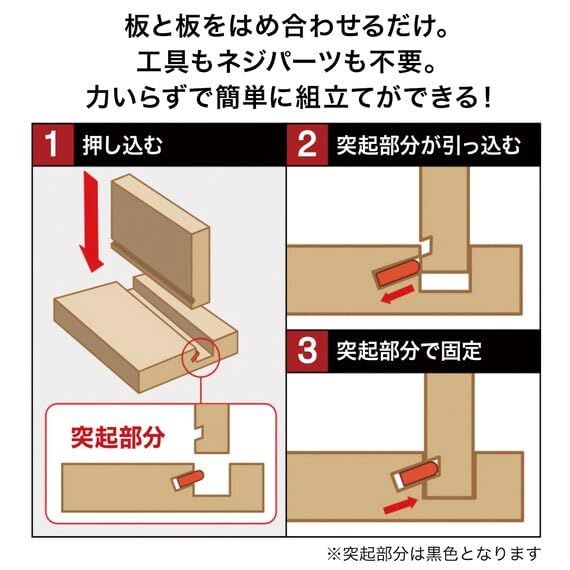 板と板をはめ合わせるだけ。
工具もネジパーツも不要。
力いらずで簡単に組立てができる！

1 押し込む

突起部分

2 突起部分が引っ込む

3 突起部分で固定

※突起部分は黒色となります