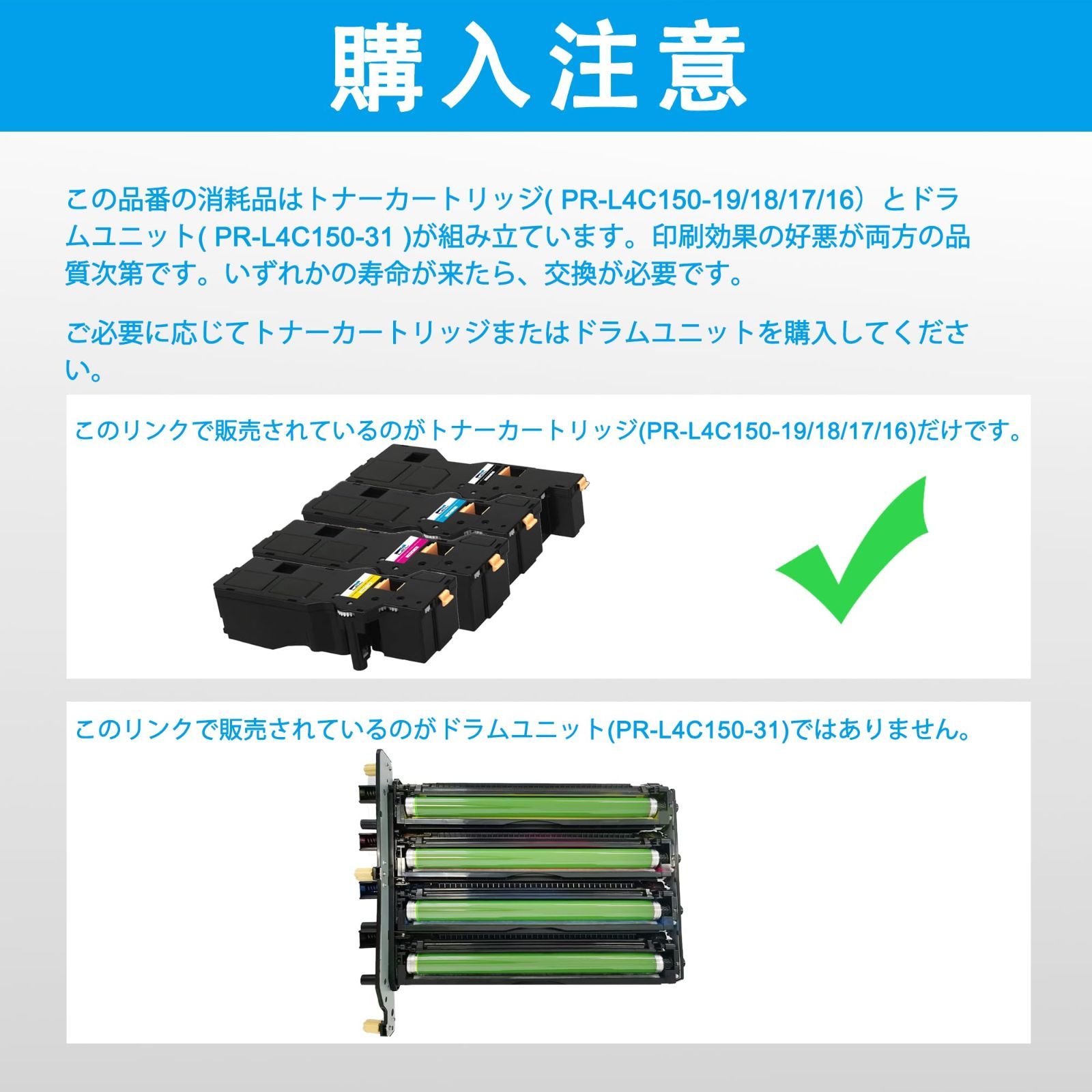 購入注意

この品番の消耗品はトナーカートリッジ( PR-L4C150-19/18/17/16）とドラムユニット( PR-L4C150-31 )が組み立ています。印刷効果の好悪が両方の品質次第です。いずれかの寿命が来たら、交換が必要です。

ご必要に応じてトナーカートリッジまたはドラムユニットを購入してください。

このリンクで販売されているのがトナーカートリッジ(PR-L4C150-19/18/17/16)だけです。

このリンクで販売されているのがドラムユニット(PR-L4C150-31)ではありません。