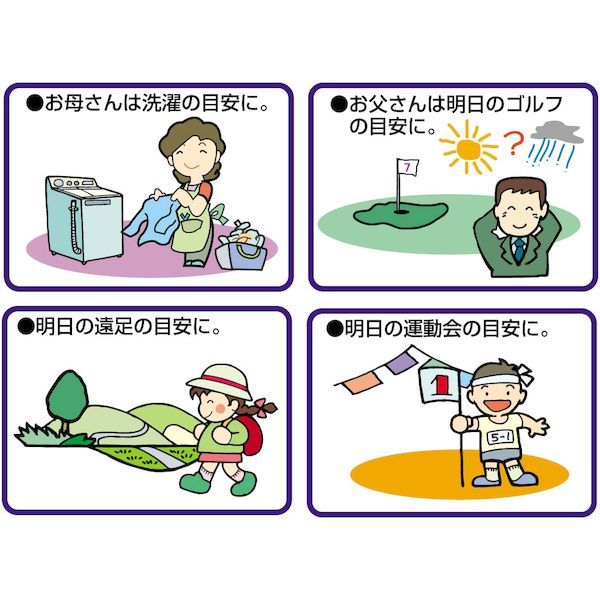 ●お母さんは洗濯の目安に。

●お父さんは明日のゴルフの目安に。

7

?

●明日の遠足の目安に。

●明日の運動会の目安に。

1

5-1