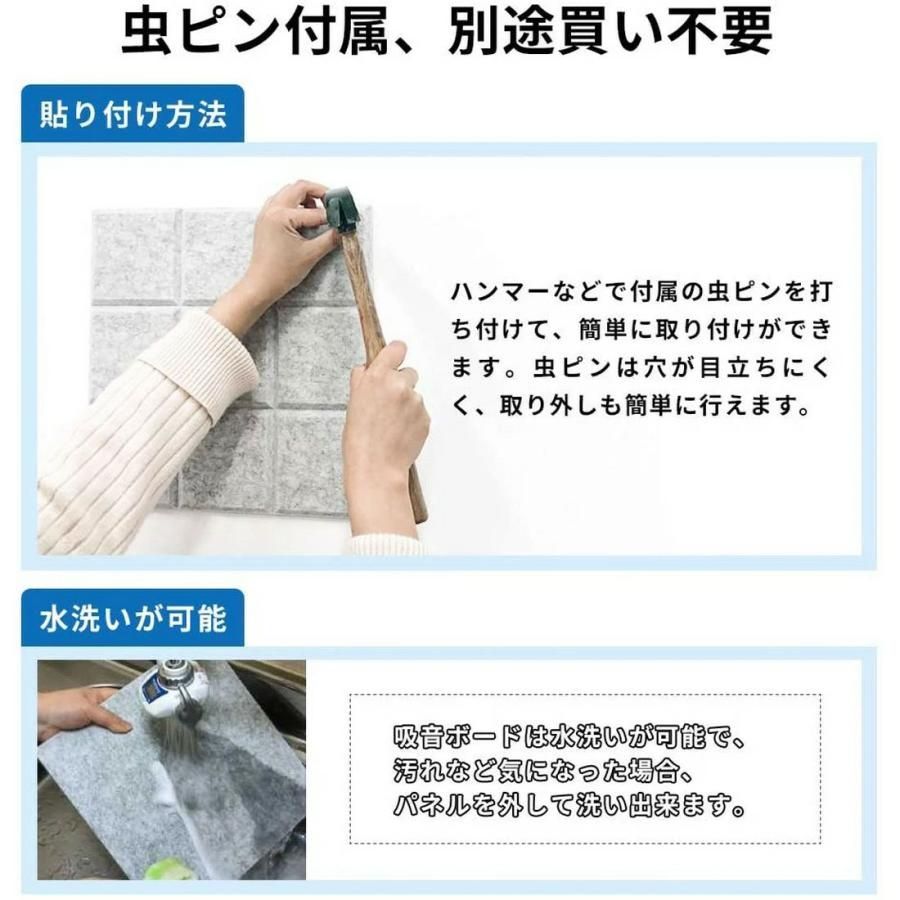 虫ピン付属、別途買い不要

貼り付け方法

ハンマーなどで付属の虫ピンを打ち付けて、簡単に取り付けができます。虫ピンは穴が目立ちにくく、取り外しも簡単に行えます。

水洗いが可能

吸音ボードは水洗いが可能で、
汚れなど気になった場合、
パネルを外して洗い出来ます。