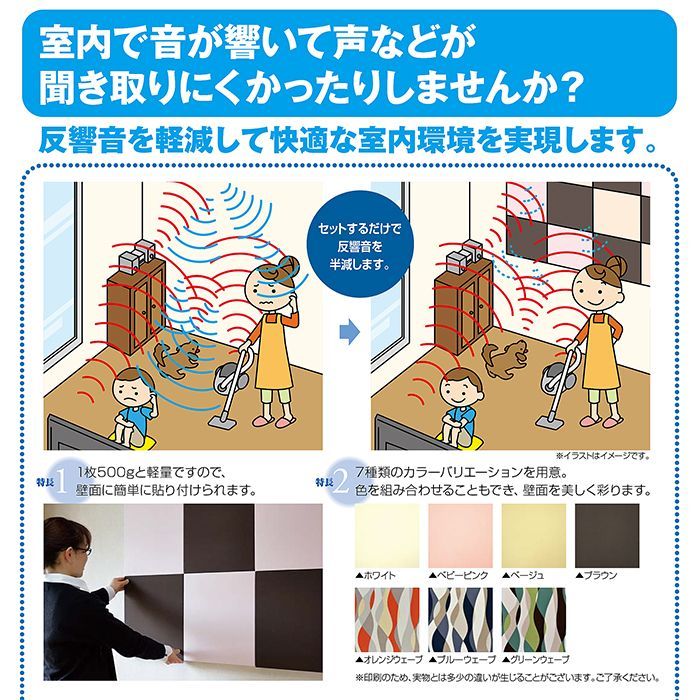 室内で音が響いて声などが
聞き取りにくかったりしませんか？

反響音を軽減して快適な室内環境を実現します。

セットするだけで反響音を半減します。

※イラストはイメージです。

特長1 1枚500gと軽量ですので、壁面に簡単に貼り付けられます。

特長2 7種類のカラーバリエーションを用意。色を組み合わせることもでき、壁面を美しく彩ります。

▲ホワイト ▲ベビーピンク ▲ベージュ ▲ブラウン

▲オレンジウェーブ ▲ブルーウェーブ ▲グリーンウェーブ

※印刷のため、実物とは多少の違いが生じることがございます。ご了承ください。