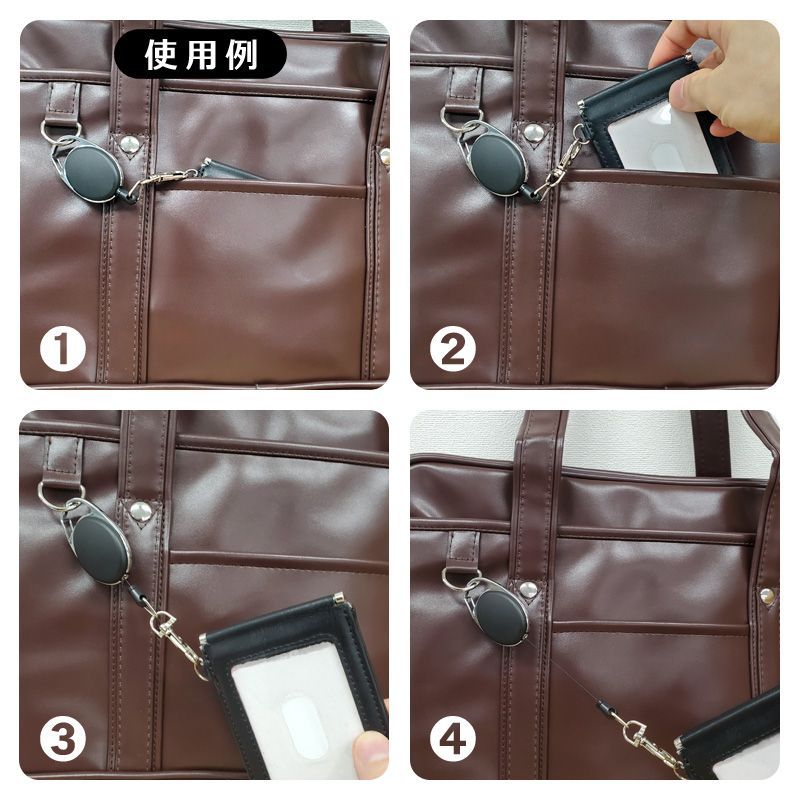 使用例

1

2

3

4