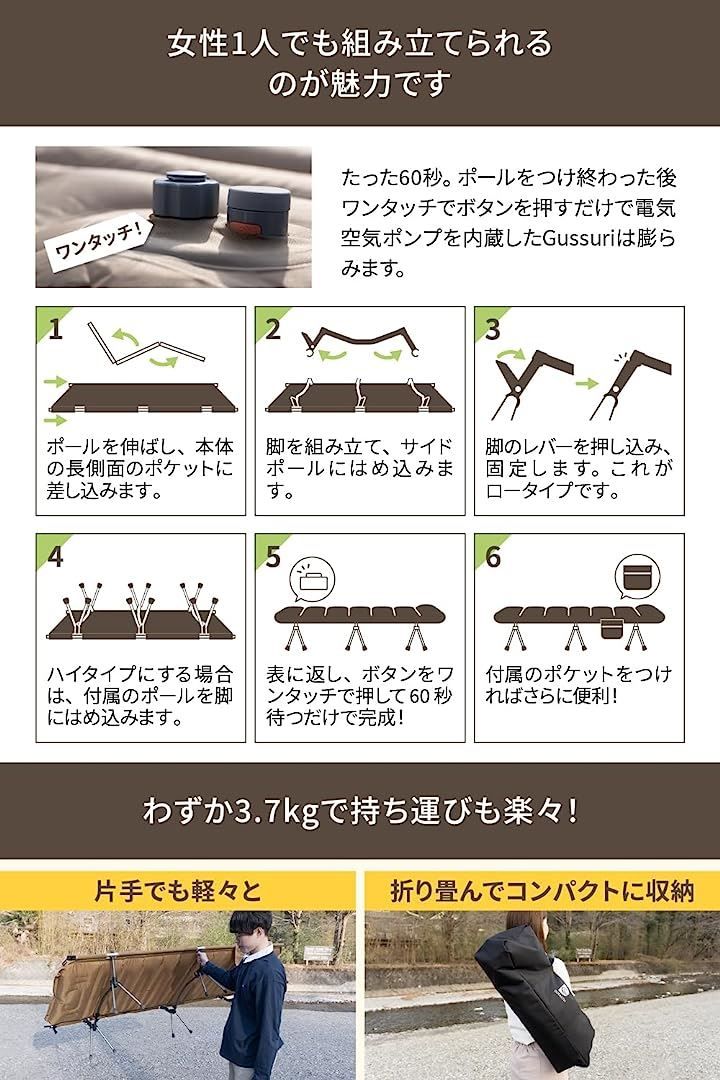 女性1人でも組み立てられるのが魅力です

ワンタッチ!

たった60秒。ポールをつけ終わった後ワンタッチでボタンを押すだけで電気空気ポンプを内蔵したGussuriは膨らみます。

1
ポールを伸ばし、本体の長側面のポケットに差し込みます。

2
脚を組み立て、サイドポールにはめ込みます。

3
脚のレバーを押し込み、固定します。これがロータイプです。

4
ハイタイプにする場合は、付属のポールを脚にはめ込みます。

5
表に返し、ボタンをワンタッチで押して60秒待つだけで完成!

6
付属のポケットをつければさらに便利!

わずか3.7kgで持ち運びも楽々!

片手でも軽々と

折り畳んでコンパクトに収納