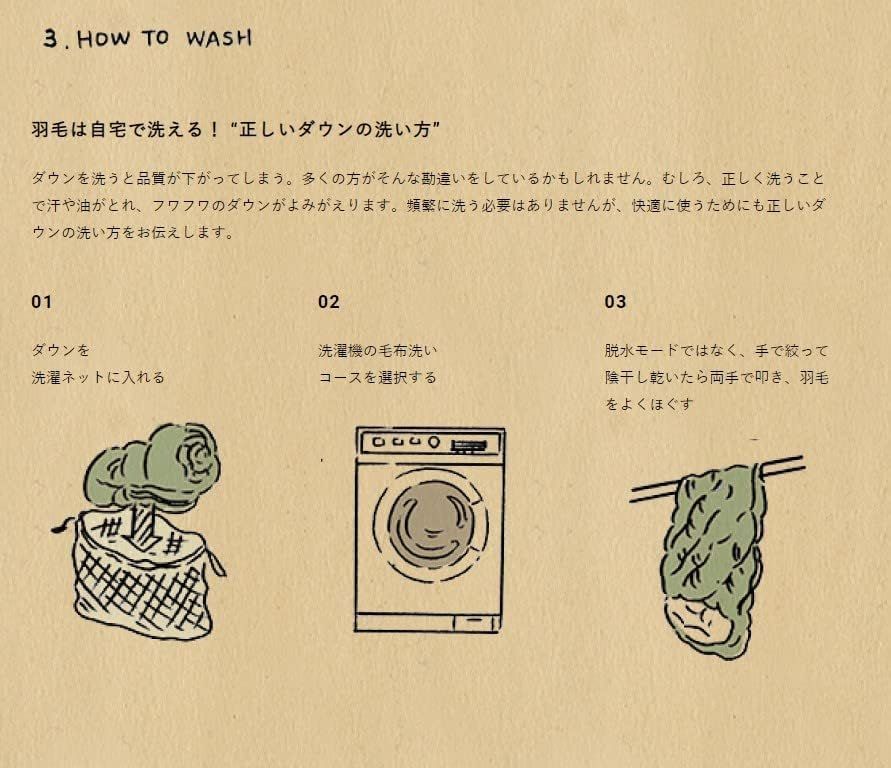 3. HOW TO WASH

羽毛は自宅で洗える！“正しいダウンの洗い方”

ダウンを洗うと品質が下がってしまう。多くの方がそんな勘違いをしているかもしれません。むしろ、正しく洗うことで汗や油がとれ、フワフワのダウンがよみがえります。頻繁に洗う必要はありませんが、快適に使うためにも正しいダウンの洗い方をお伝えします。

01

ダウンを
洗濯ネットに入れる

02

洗濯機の毛布洗い
コースを選択する

03

脱水モードではなく、手で絞って陰干し乾いたら両手で叩き、羽毛をよくほぐす