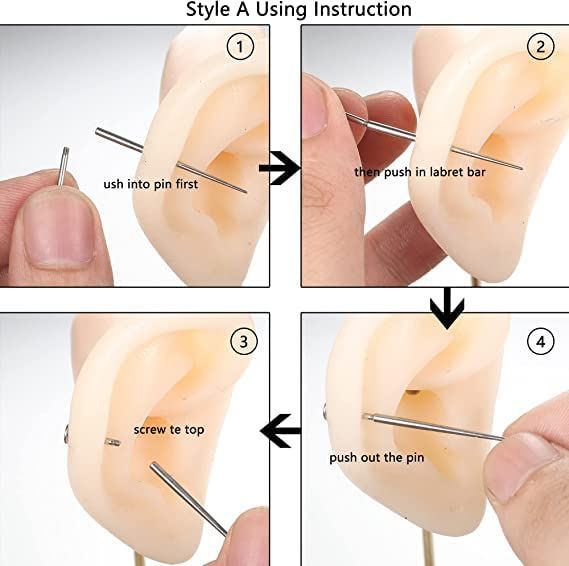 Style A Using Instruction

1

ush into pin first

2

then push in labret bar

3

screw te top

4

push out the pin