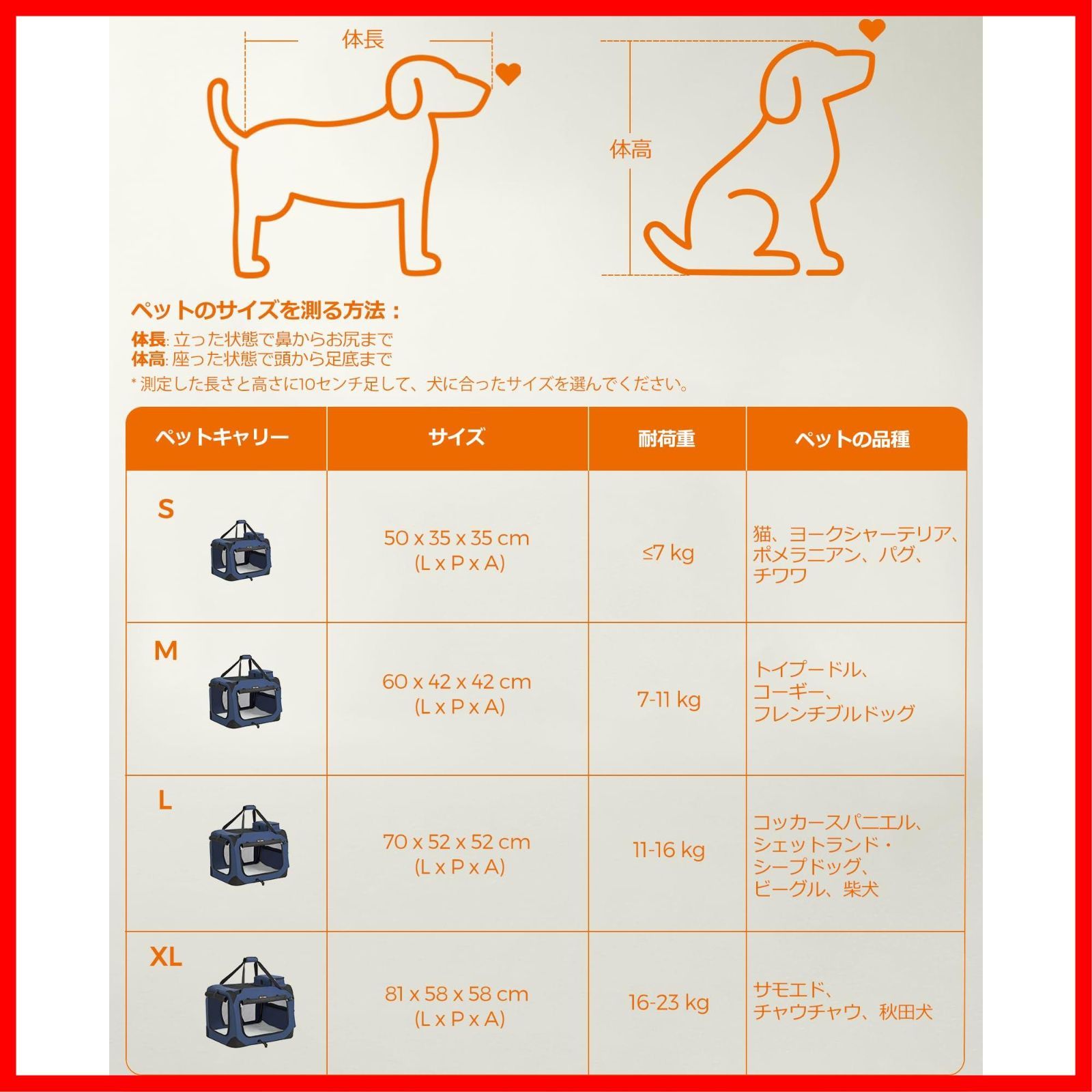 体長

体高

ペットのサイズを測る方法：

体長: 立った状態で鼻からお尻まで
体高: 座った状態で頭から足底まで

* 測定した長さと高さに10センチ足して、犬に合ったサイズを選んでください。

| ペットキャリー | サイズ | 耐荷重 | ペットの品種 |
|---|---|---|---|
| S | 50 x 35 x 35 cm (L x P x A) | ≤7 kg | 猫、ヨークシャーテリア、ポメラニアン、パグ、チワワ |
| M | 60 x 42 x 42 cm (L x P x A) | 7-11 kg | トイプードル、コーギー、フレンチブルドッグ |
| L | 70 x 52 x 52 cm (L x P x A) | 11-16 kg | コッカースパニエル、シェットランド・シープドッグ、ビーグル、柴犬 |
| XL | 81 x 58 x 58 cm (L x P x A) | 16-23 kg | サモエド、チャウチャウ、秋田犬 |