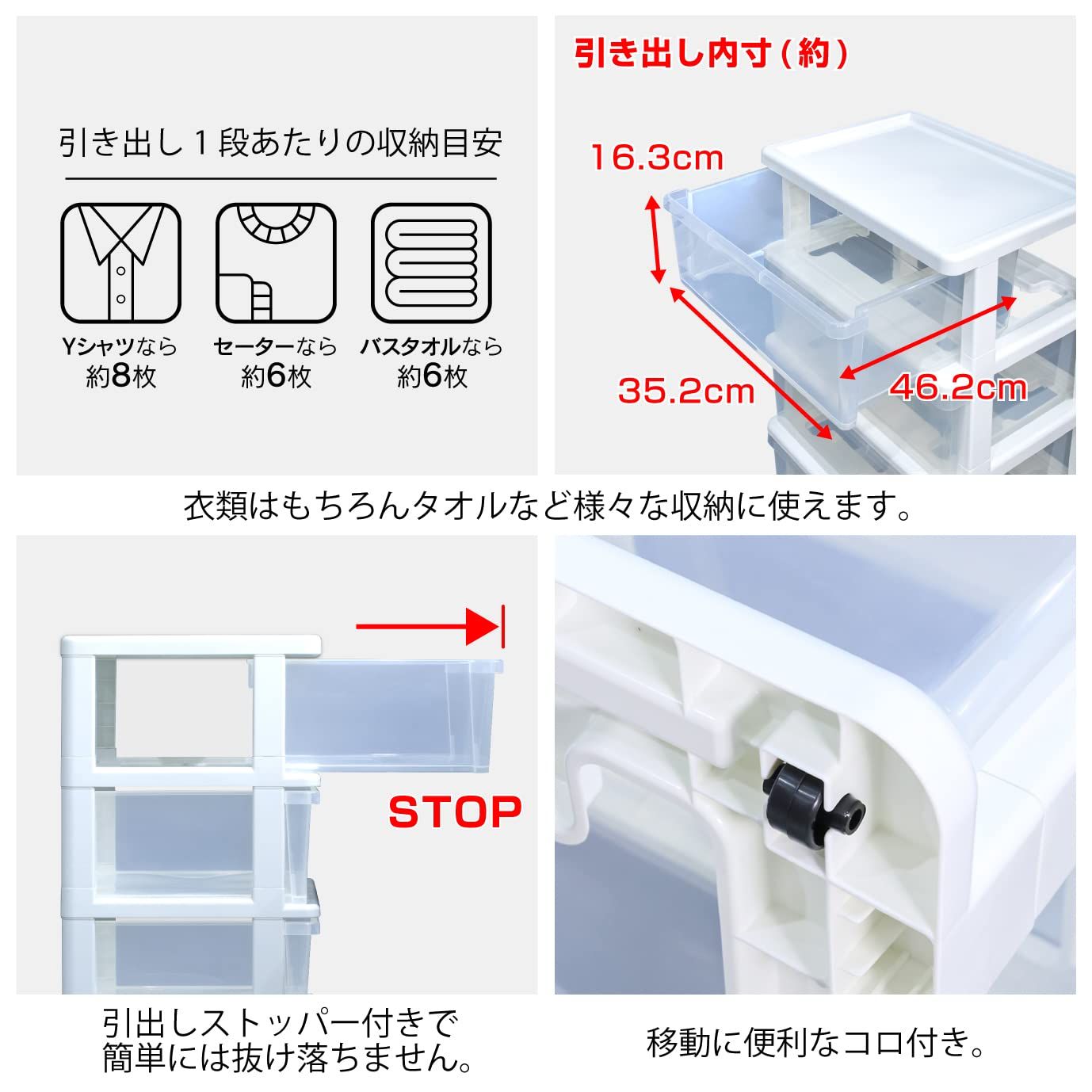 引き出し１段あたりの収納目安

Yシャツなら
約8枚

セーターなら
約6枚

バスタオルなら
約6枚

引き出し内寸（約）

16.3cm

35.2cm

46.2cm

衣類はもちろんタオルなど様々な収納に使えます。

STOP

引出しストッパー付きで
簡単には抜け落ちません。

移動に便利なコロ付き。