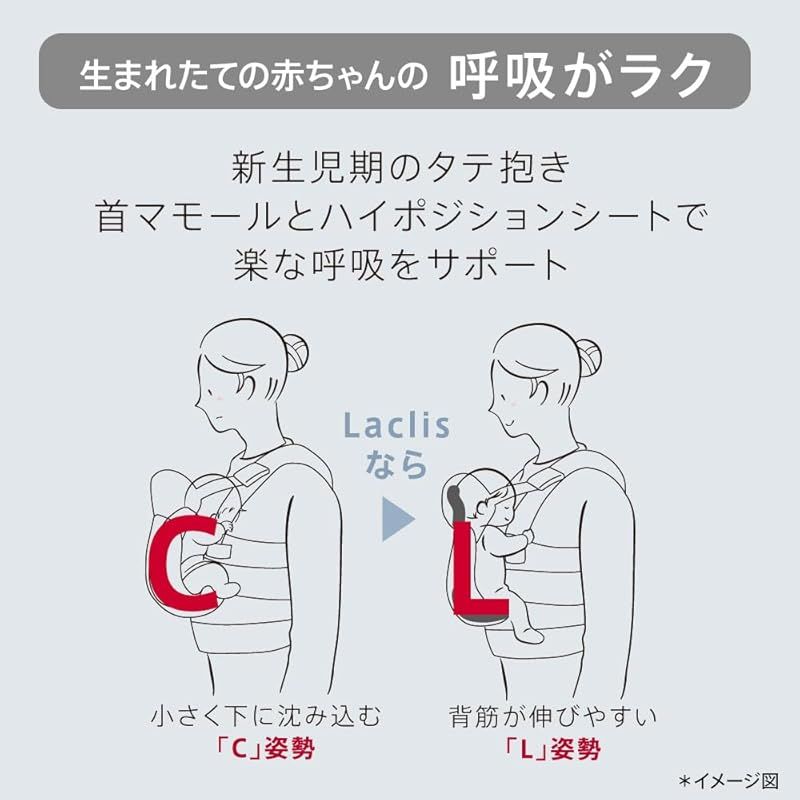 生まれたての赤ちゃんの 呼吸がラク

新生児期のタテ抱き
首マモールとハイポジションシートで
楽な呼吸をサポート

Laclis
なら

C

L

小さく下に沈み込む
「C」姿勢

背筋が伸びやすい
「L」姿勢

＊イメージ図