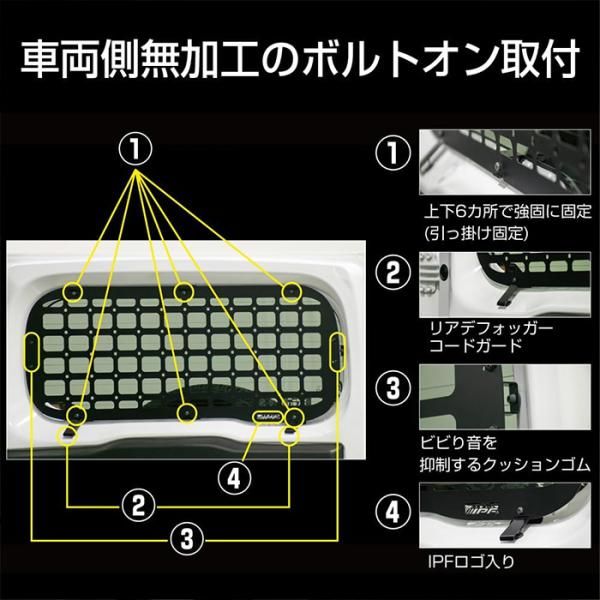 車両側無加工のボルトオン取付

①

④

②

③

①

上下6カ所で強固に固定
(引っ掛け固定)

②

リアデフォッガー
コードガード

③

ビビり音を
抑制するクッションゴム

④

IPF

IPFロゴ入り