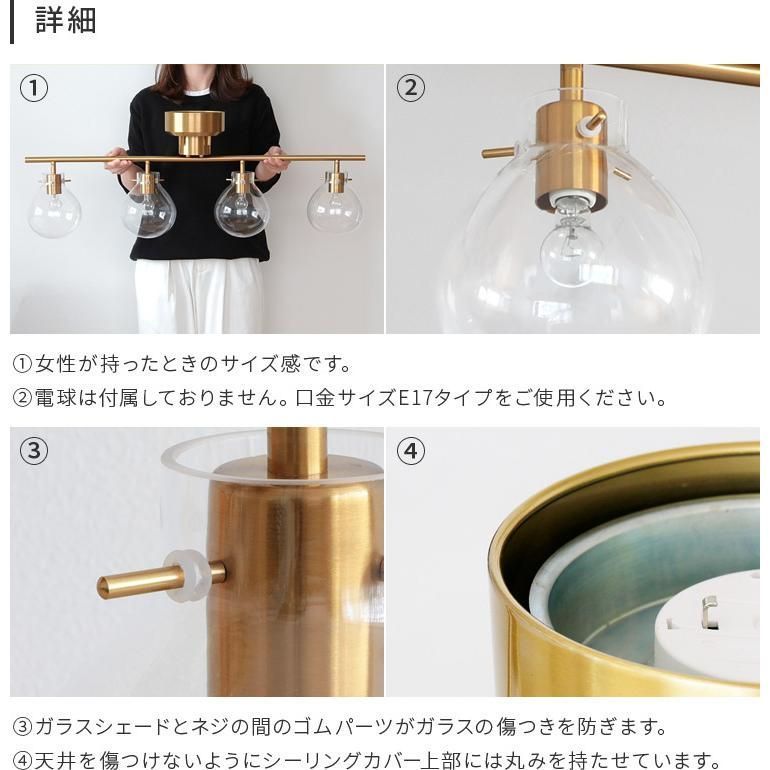 詳細

①

②

①女性が持ったときのサイズ感です。
②電球は付属しておりません。口金サイズE17タイプをご使用ください。

③

④

③ガラスシェードとネジの間のゴムパーツがガラスの傷つきを防ぎます。
④天井を傷つけないようにシーリングカバー上部には丸みを持たせています。