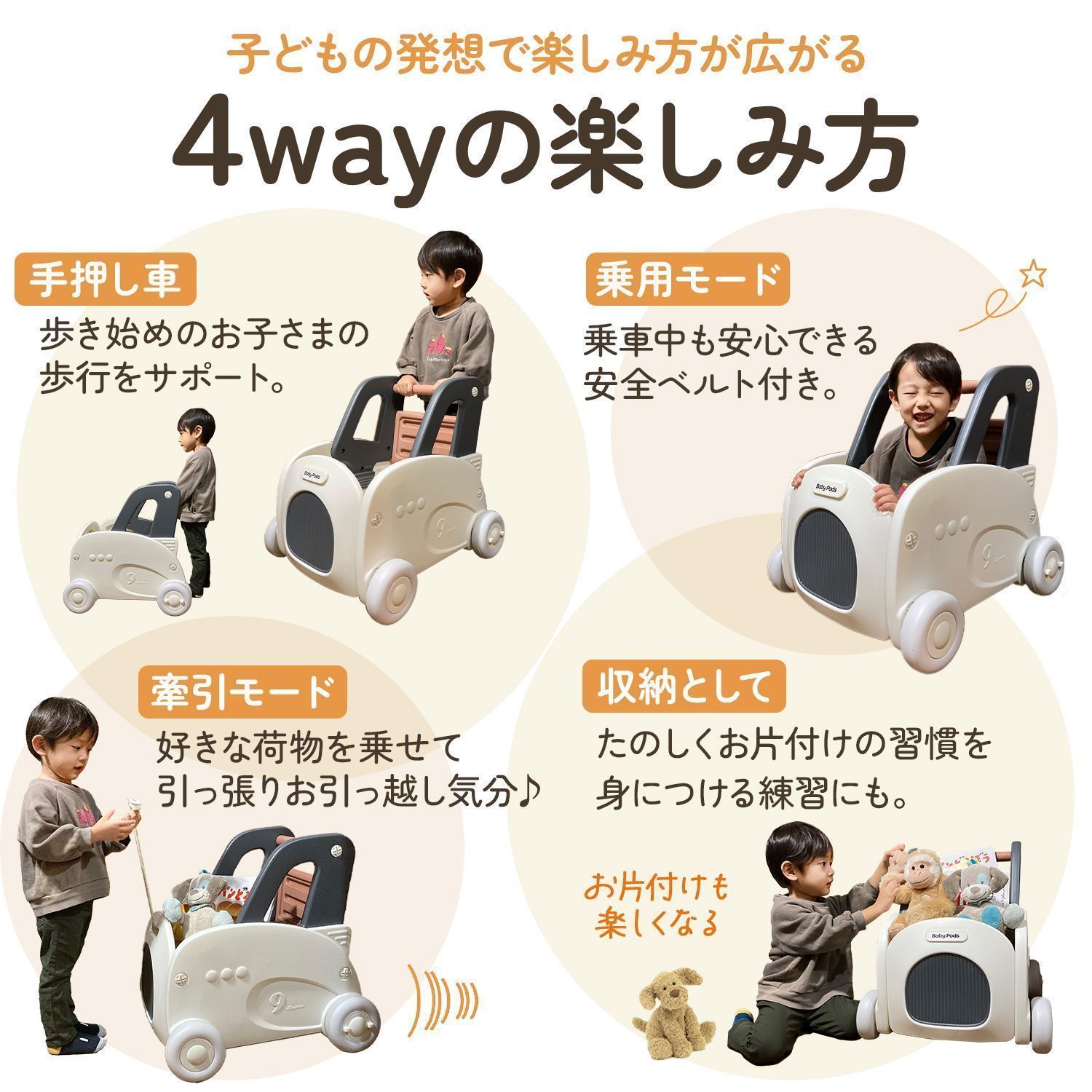 子どもの発想で楽しみ方が広がる

4wayの楽しみ方

手押し車

歩き始めのお子さまの歩行をサポート。

Baby Pods

乗用モード

乗車中も安心できる安全ベルト付き。

Baby Pods

牽引モード

好きな荷物を乗せて引っ張りお引っ越し気分♪

収納として

たのしくお片付けの習慣を身につける練習にも。

お片付けも楽しくなる

Baby Pods