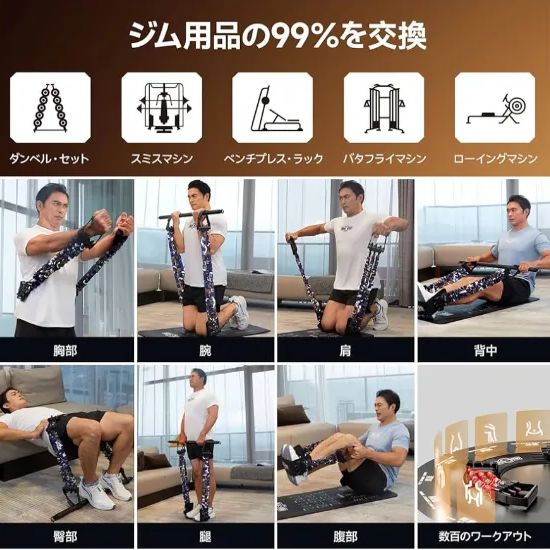 ジム用品の99%を交換

ダンベル・セット

スミスマシン

ベンチプレス・ラック

バタフライマシン

ローイングマシン

胸部

腕

肩

背中

臀部

腿

腹部

数百のワークアウト