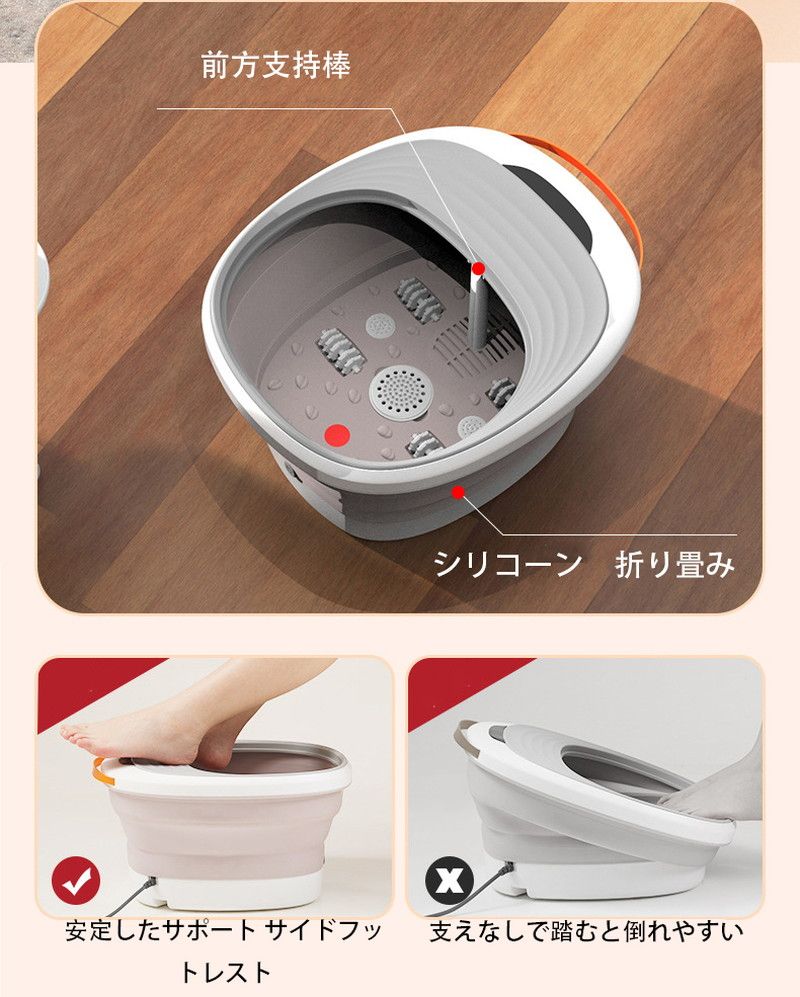 前方支持棒

シリコーン　折り畳み

安定したサポート サイドフットレスト

支えなしで踏むと倒れやすい