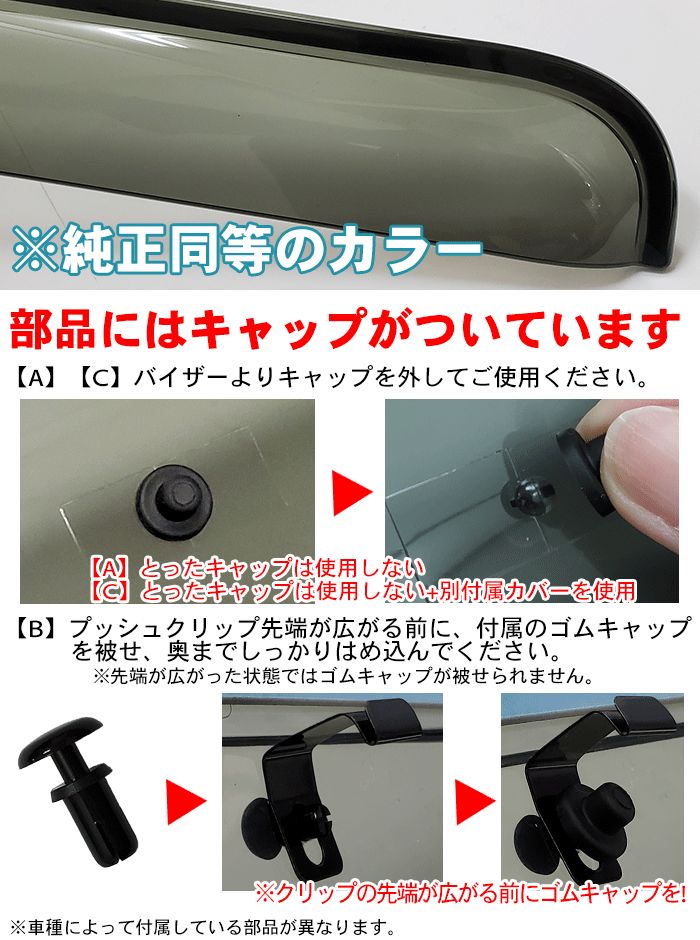 ※純正同等のカラー

部品にはキャップがついています

【A】【C】バイザーよりキャップを外してご使用ください。

【A】とったキャップは使用しない
【C】とったキャップは使用しない+別付属カバーを使用

【B】プッシュクリップ先端が広がる前に、付属のゴムキャップを被せ、奥までしっかりはめ込んでください。
※先端が広がった状態ではゴムキャップが被せられません。

※クリップの先端が広がる前にゴムキャップを!

※車種によって付属している部品が異なります。