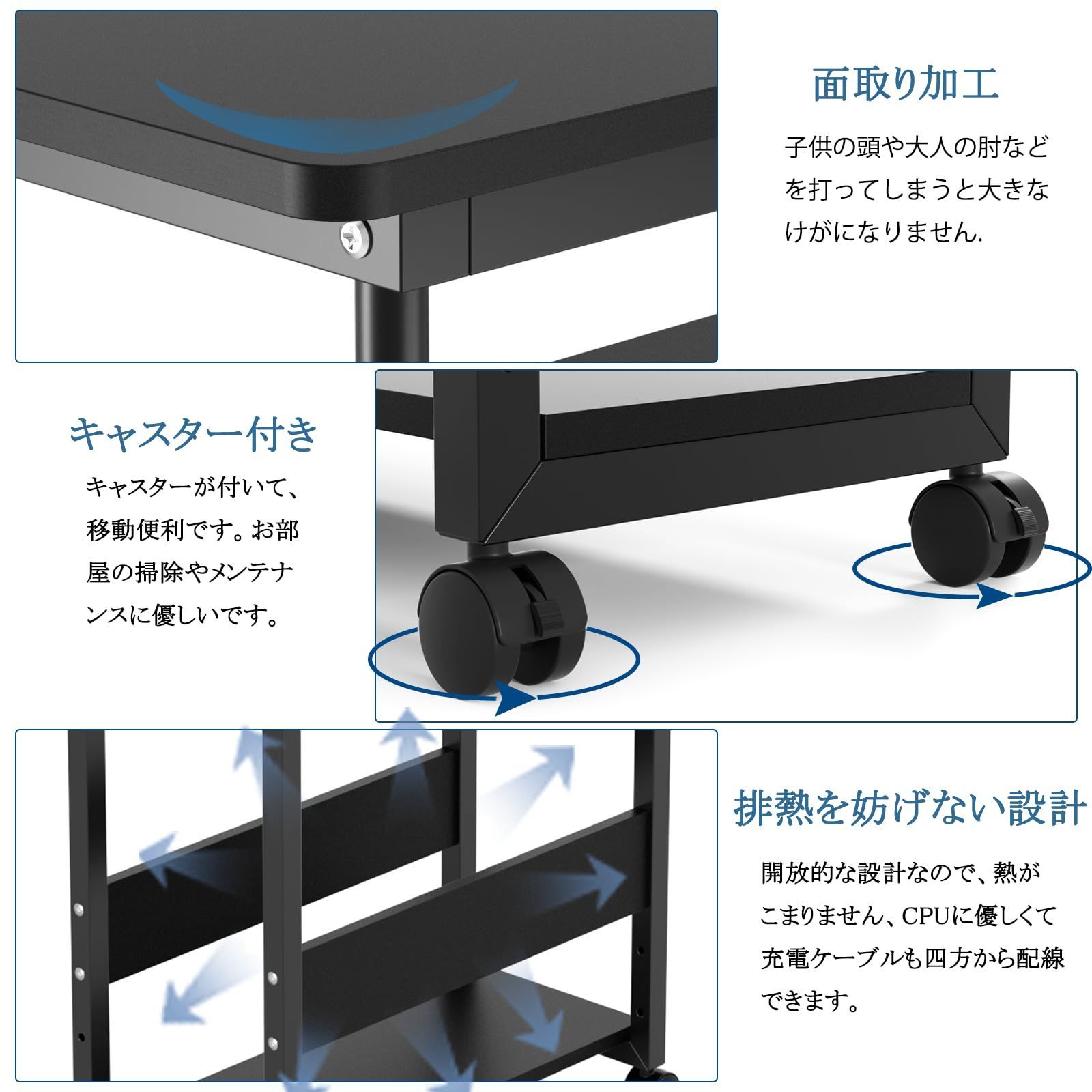 面取り加工

子供の頭や大人の肘などを打ってしまうと大きなけがになりません.

キャスター付き

キャスターが付いて、移動便利です。お部屋の掃除やメンテナンスに優しいです。

排熱を妨げない設計

開放的な設計なので、熱がこまりません、CPUに優しくて充電ケーブルも四方から配線できます。