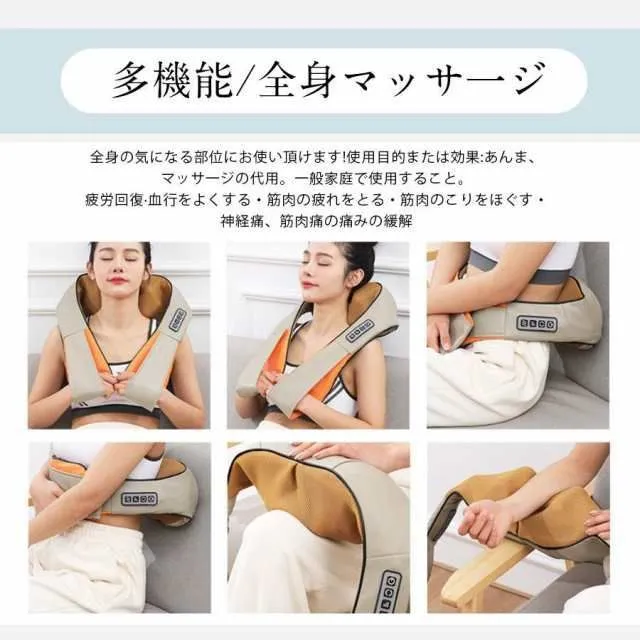 多機能/全身マッサージ

全身の気になる部位にお使い頂けます!使用目的または効果:あんま、マッサージの代用。一般家庭で使用すること。
疲労回復·血行をよくする・筋肉の疲れをとる・筋肉のこりをほぐす・神経痛、筋肉痛の痛みの緩解