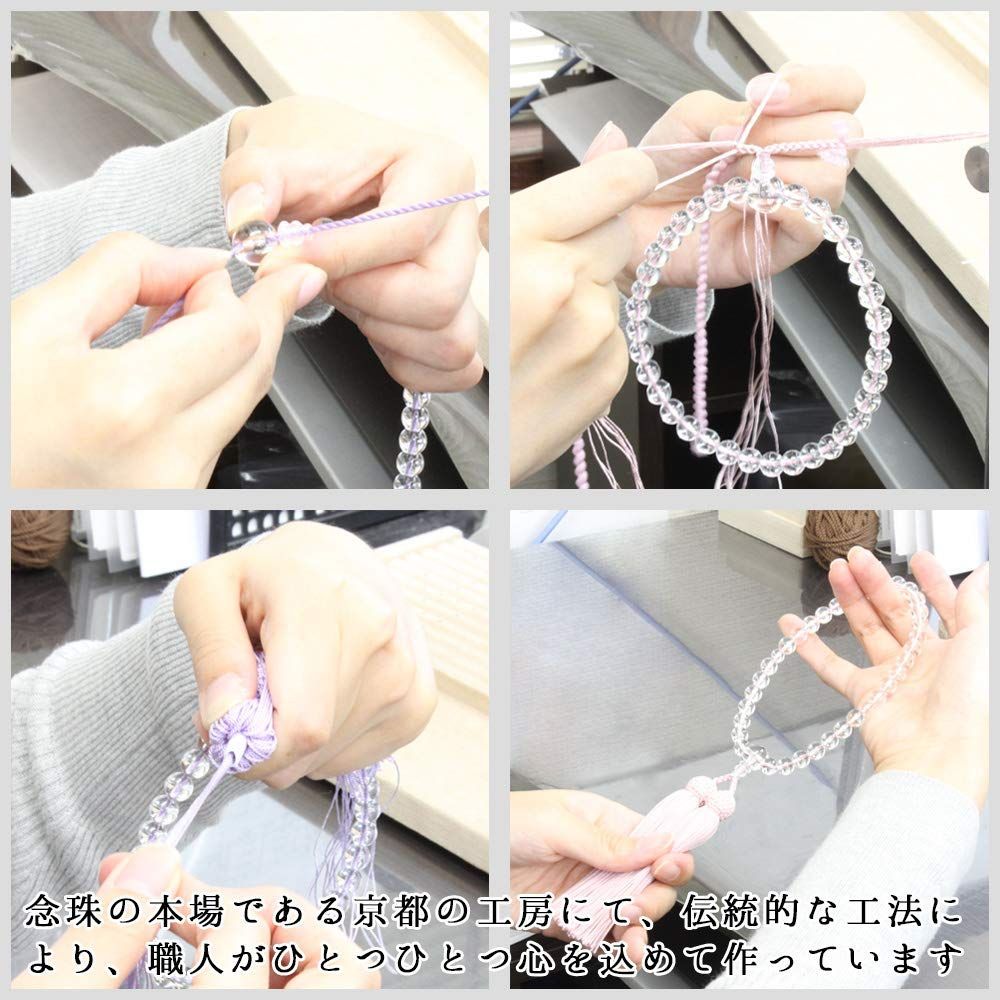 念珠の本場である京都の工房にて、伝統的な工法により、職人がひとつひとつ心を込めて作っています