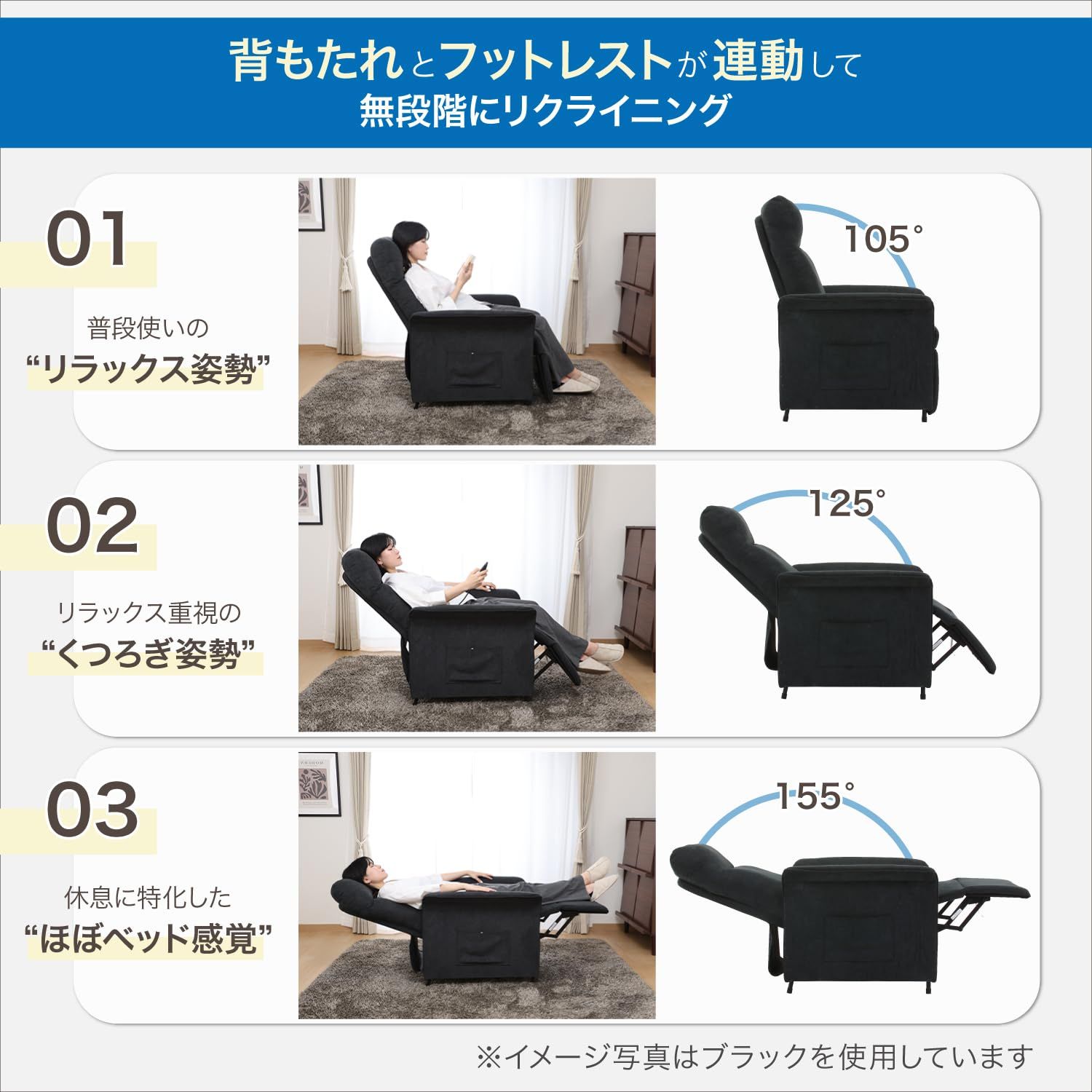 背もたれとフットレストが連動して
無段階にリクライニング

01

普段使いの
“リラックス姿勢”

105°

02

リラックス重視の
“くつろぎ姿勢”

125°

03

休息に特化した
“ほぼベッド感覚”

155°

※イメージ写真はブラックを使用しています