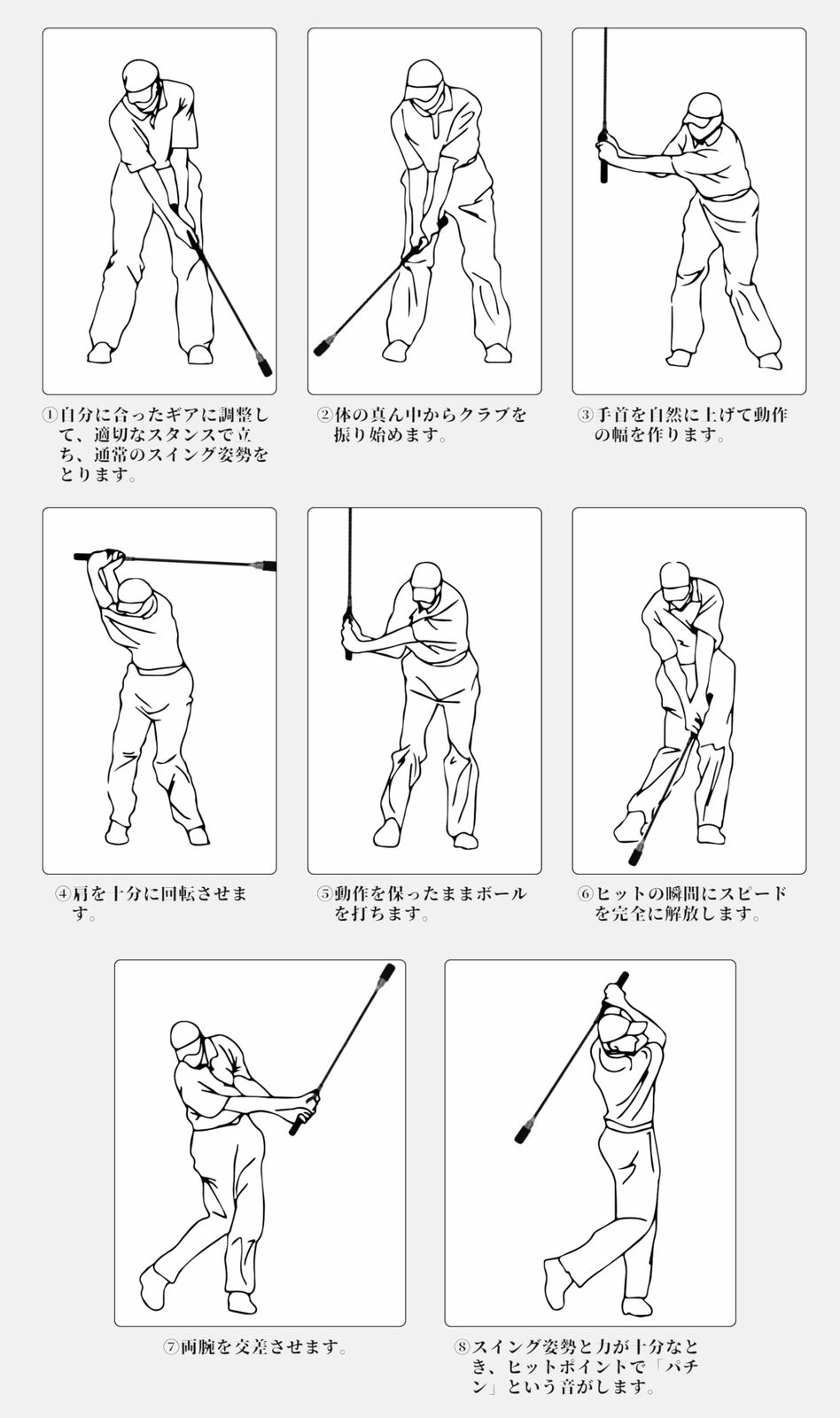 ①自分に合ったギアに調整して、適切なスタンスで立ち、通常のスイング姿勢をとります。

②体の真ん中からクラブを振り始めます。

③手首を自然に上げて動作の幅を作ります。

④肩を十分に回転させます。

⑤動作を保ったままボールを打ちます。

⑥ヒットの瞬間にスピードを完全に解放します。

⑦両腕を交差させます。

⑧スイング姿勢と力が十分なとき、ヒットポイントで「パチン」という音がします。