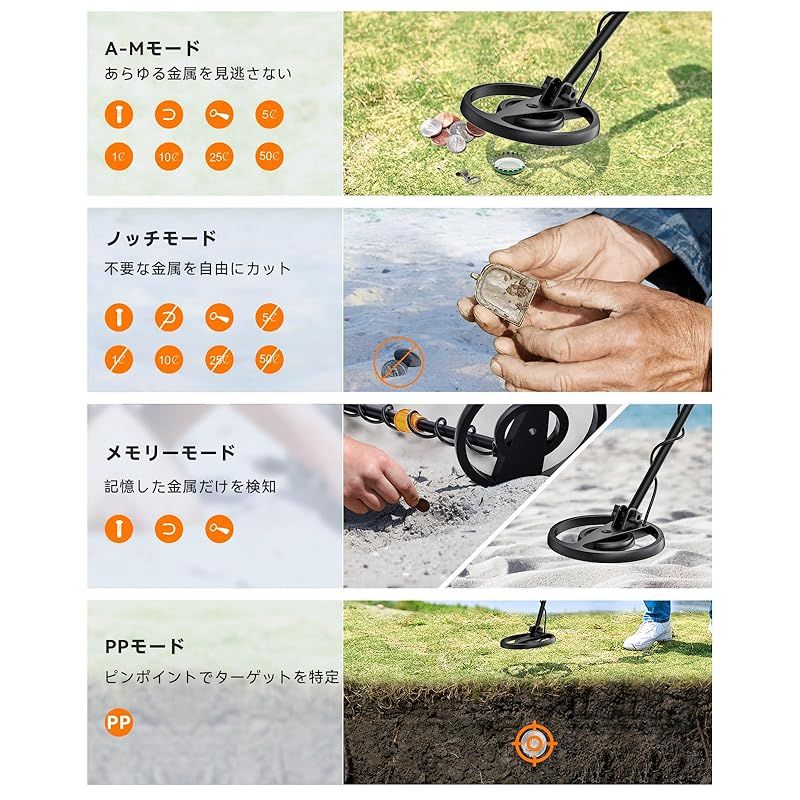 A-Mモード
あらゆる金属を見逃さない

5¢

1¢ 10¢ 25¢ 50¢

ノッチモード
不要な金属を自由にカット

5¢

1¢ 10¢ 25¢ 50¢

メモリーモード
記憶した金属だけを検知

PPモード
ピンポイントでターゲットを特定

PP