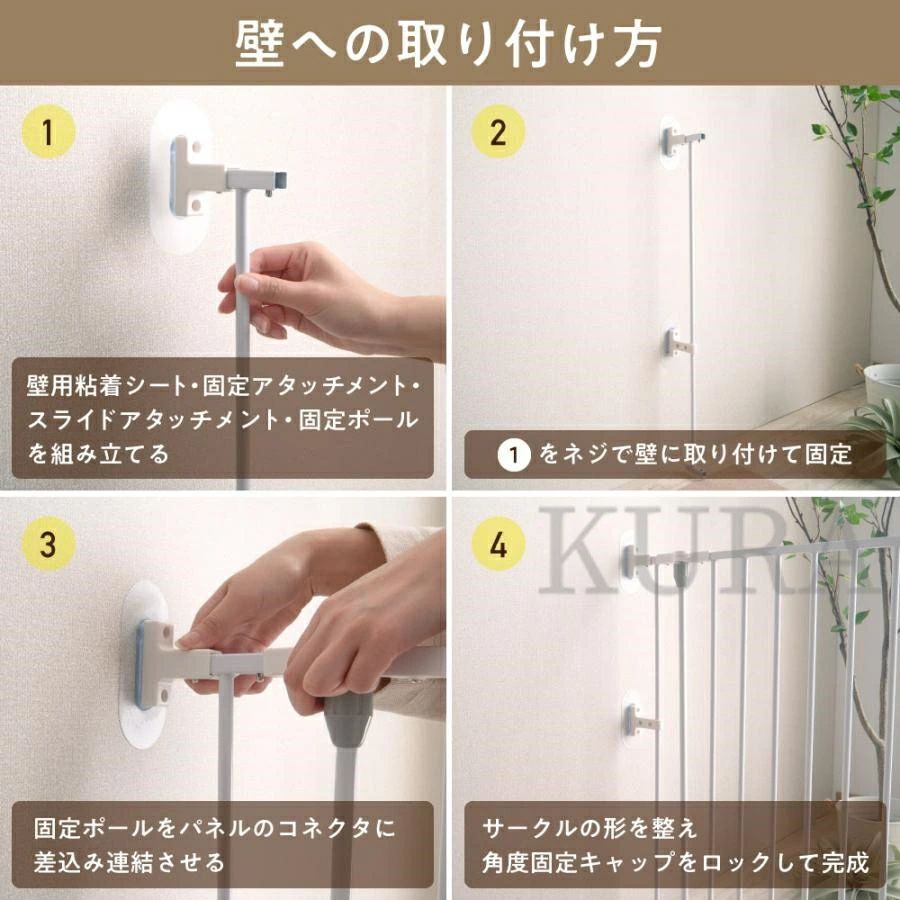 壁への取り付け方

1

壁用粘着シート・固定アタッチメント・スライドアタッチメント・固定ポールを組み立てる

2

1 をネジで壁に取り付けて固定

3

固定ポールをパネルのコネクタに差込み連結させる

4

KURA

サークルの形を整え
角度固定キャップをロックして完成