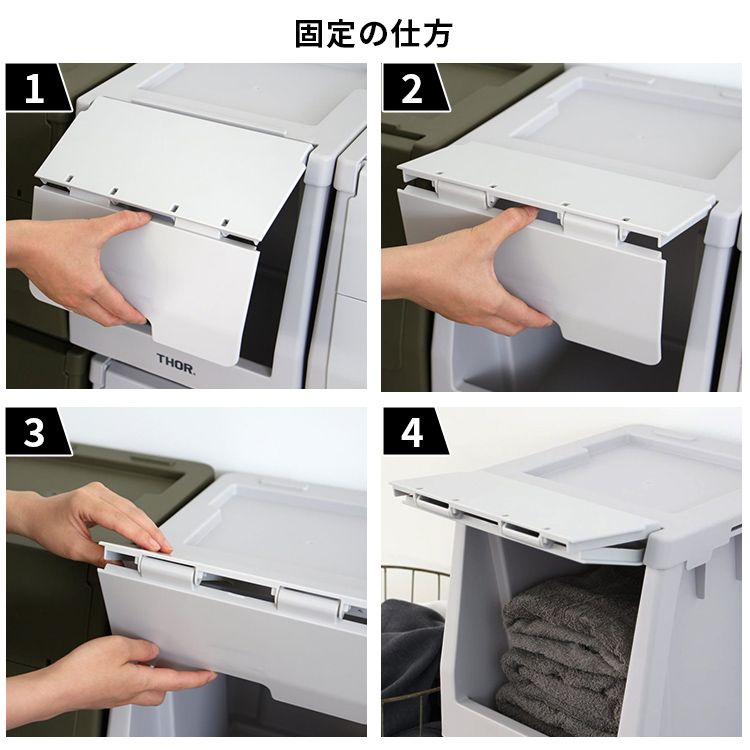 固定の仕方

1

THOR.

2

3

4