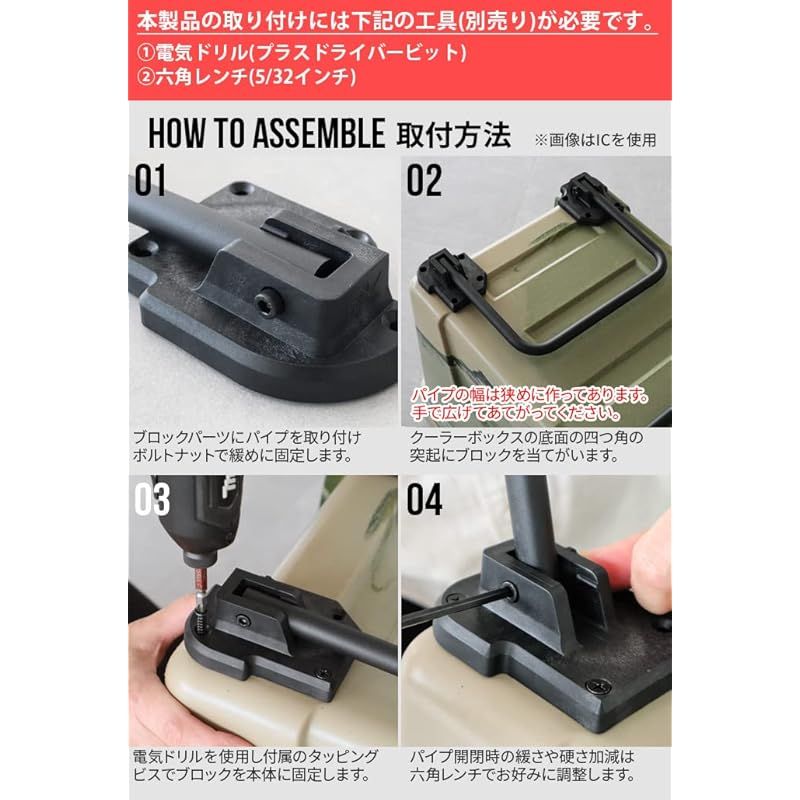 本製品の取り付けには下記の工具(別売り)が必要です。
①電気ドリル(プラスドライバービット)
②六角レンチ(5/32インチ)

HOW TO ASSEMBLE 取付方法 ※画像はICを使用

01
ブロックパーツにパイプを取り付けボルトナットで緩めに固定します。

02
パイプの幅は狭めに作ってあります。手で広げてあてがってください。
クーラーボックスの底面の四つ角の突起にブロックを当てがいます。

03
電気ドリルを使用し付属のタッピングビスでブロックを本体に固定します。

04
パイプ開閉時の緩さや硬さ加減は六角レンチでお好みに調整します。